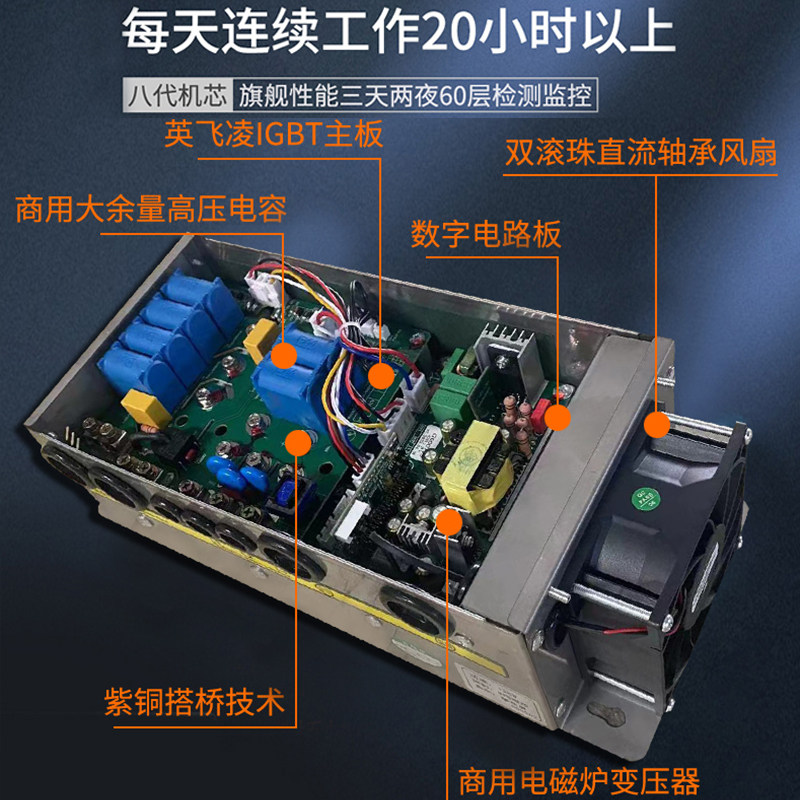 每天连续工作20小时以上

八代机芯 旗舰性能三天两夜60层检测监控

英飞凌IGBT主板

双滚珠直流轴承风扇

商用大余量高压电容

数字电路板

紫铜搭桥技术

商用电磁炉变压器