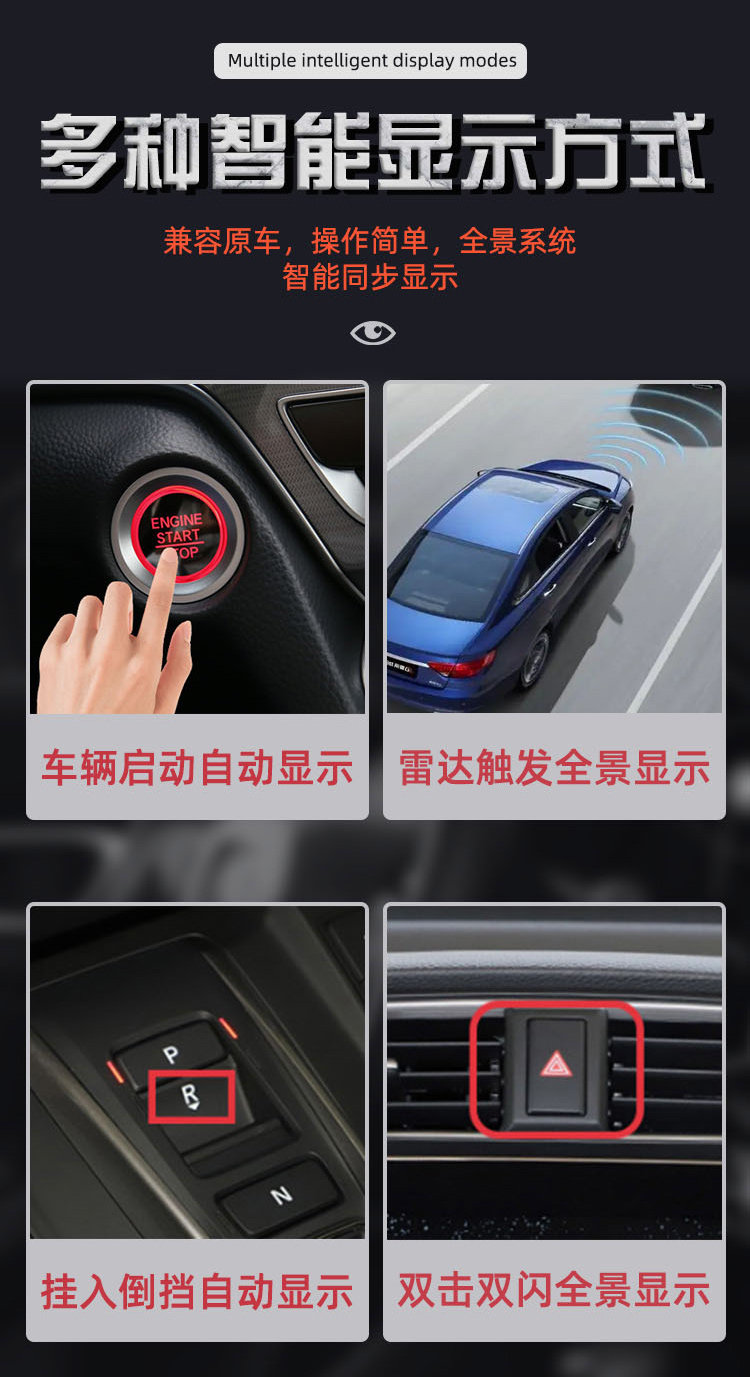 Multiple intelligent display modes

多种智能显示方式

兼容原车，操作简单，全景系统
智能同步显示

ENGINE
START
STOP

车辆启动自动显示

雷达触发全景显示

P
R
N

挂入倒挡自动显示

双击双闪全景显示