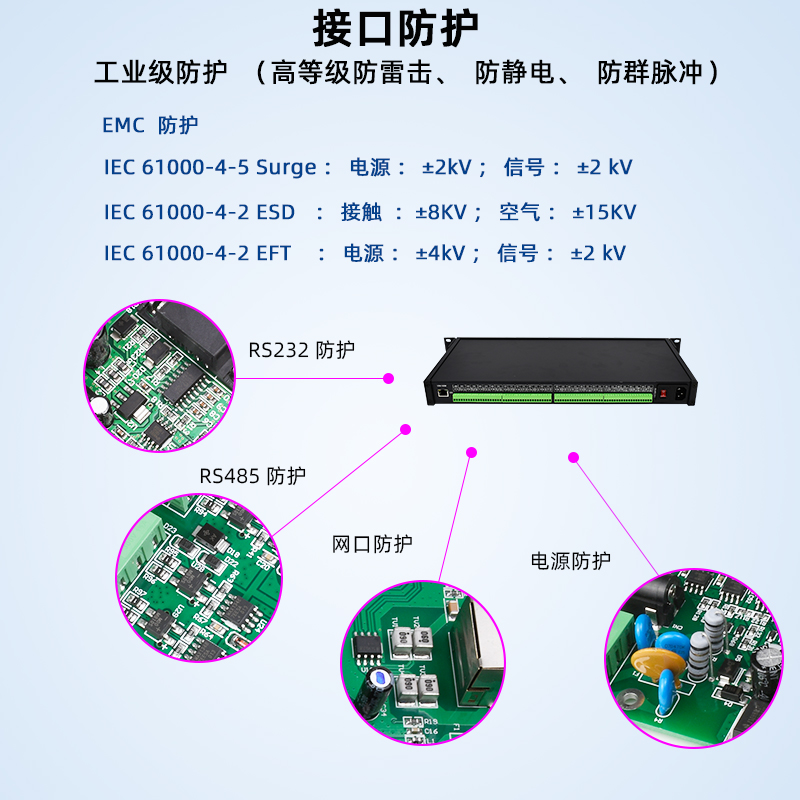 接口防护

工业级防护 （高等级防雷击、 防静电、 防群脉冲）

EMC 防护

IEC 61000-4-5 Surge： 电源： ±2kV； 信号： ±2 kV

IEC 61000-4-2 ESD ： 接触 ：±8KV； 空气： ±15KV

IEC 61000-4-2 EFT ： 电源： ±4kV； 信号： ±2 kV

RS232 防护

RS485 防护

网口防护

电源防护