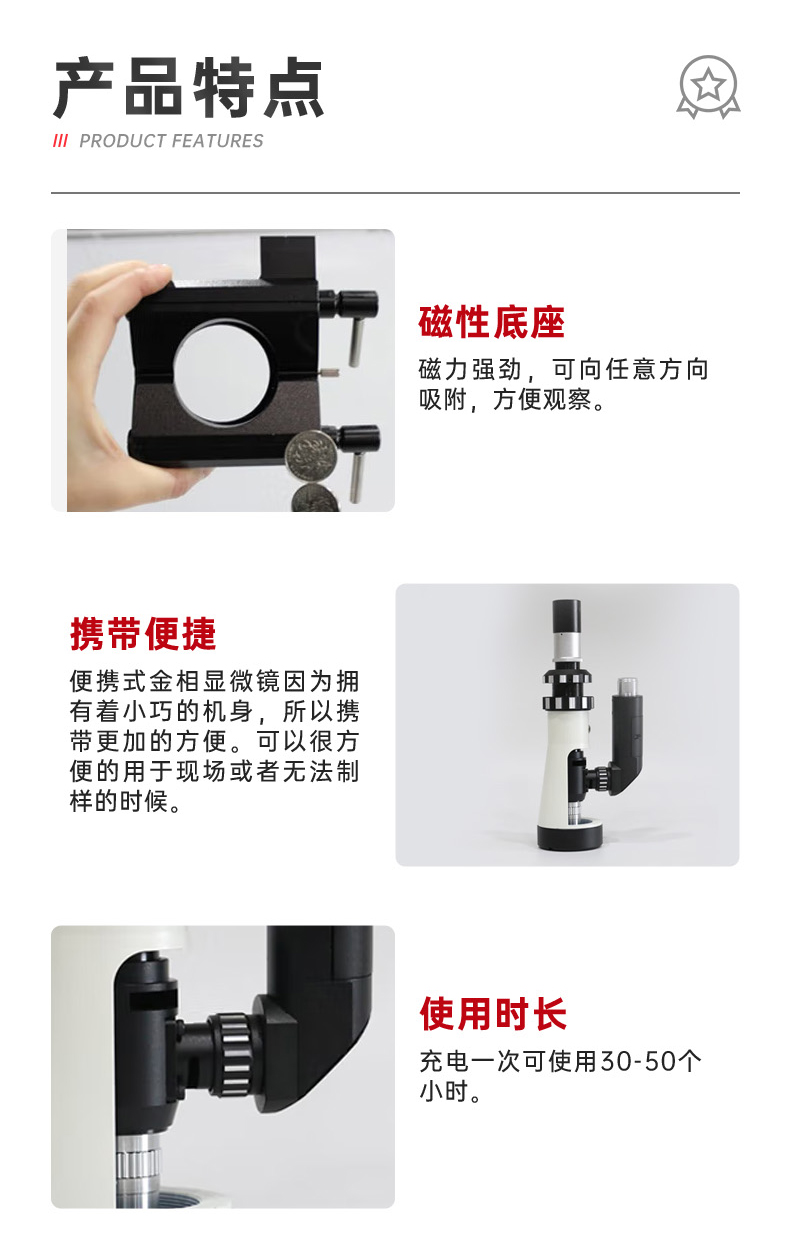 产品特点

/// PRODUCT FEATURES

磁性底座

磁力强劲，可向任意方向吸附，方便观察。

携带便捷

便携式金相显微镜因为拥有着小巧的机身，所以携带更加的方便。可以很方便的用于现场或者无法制样的时候。

使用时长

充电一次可使用30-50个小时。