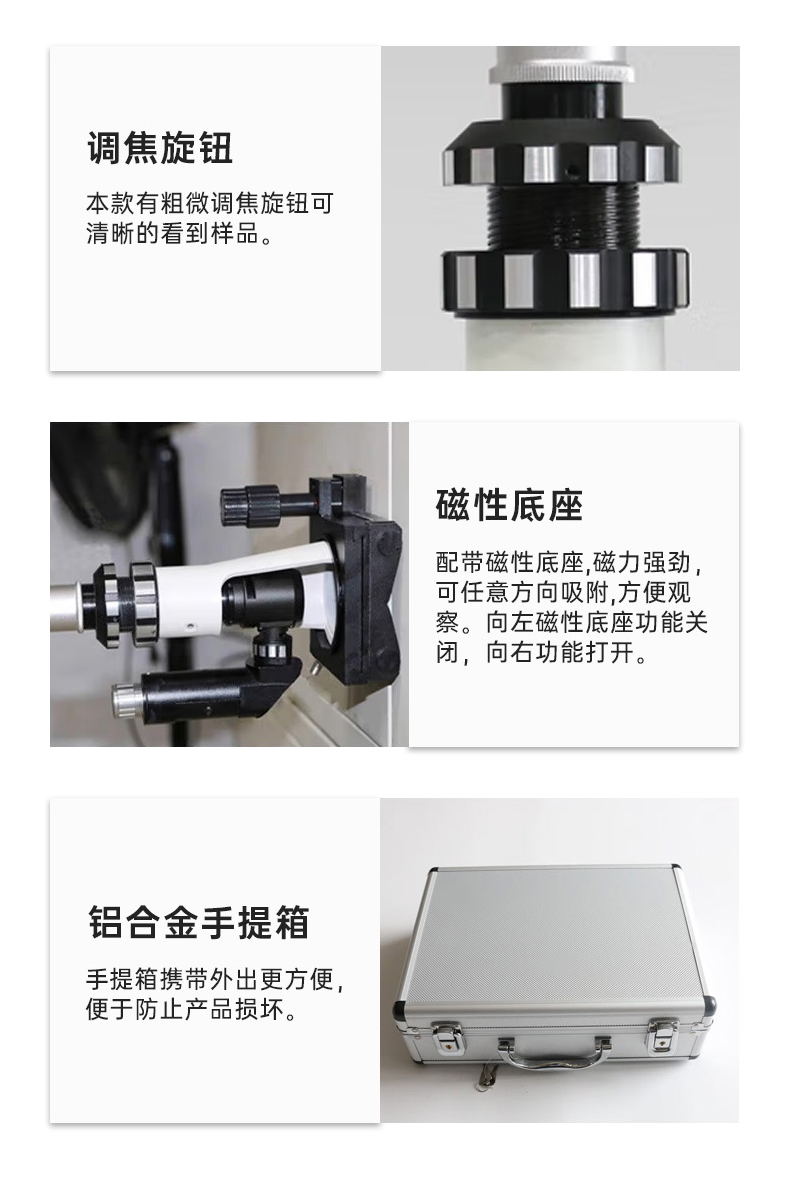 调焦旋钮

本款有粗微调焦旋钮可清晰的看到样品。

磁性底座

配带磁性底座,磁力强劲,可任意方向吸附,方便观察。向左磁性底座功能关闭，向右功能打开。

铝合金手提箱

手提箱携带外出更方便,便于防止产品损坏。