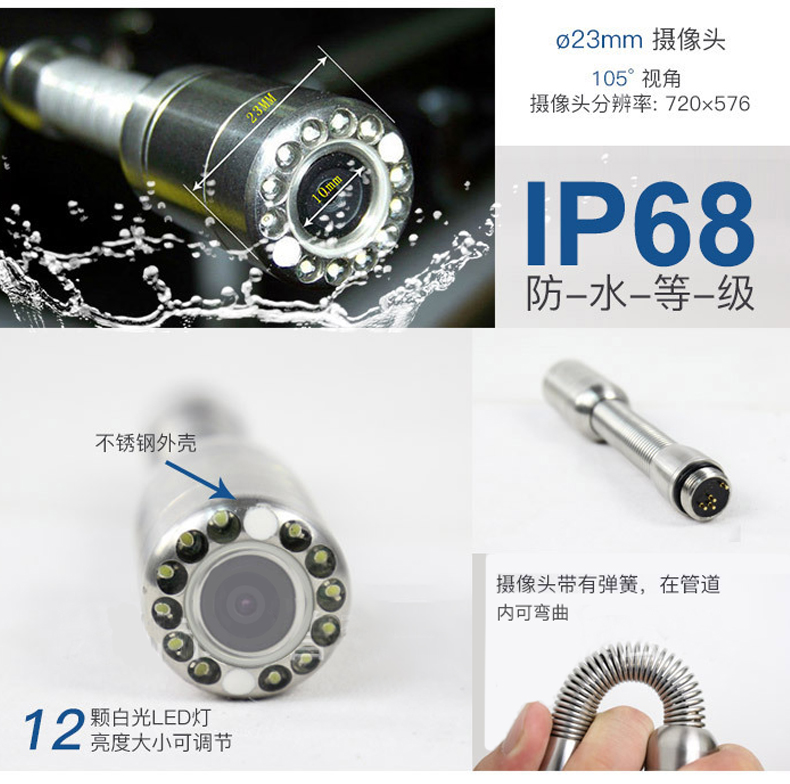 23MM

10mm

ø23mm 摄像头

105° 视角

摄像头分辨率: 720×576

IP68

防–水–等–级

不锈钢外壳

12 颗白光LED灯
亮度大小可调节

摄像头带有弹簧，在管道内可弯曲