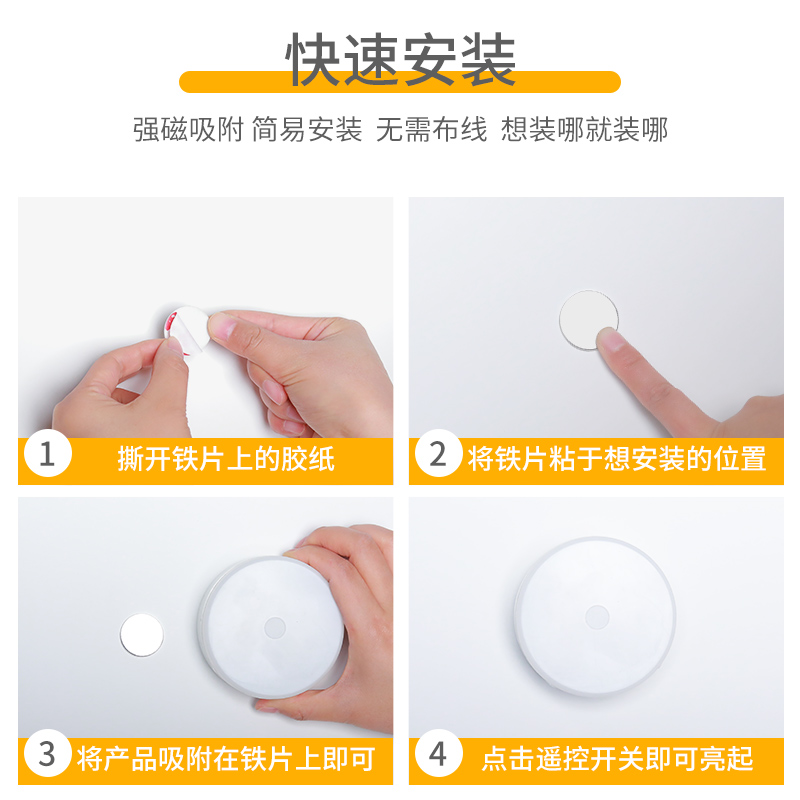 快速安装

强磁吸附 简易安装 无需布线 想装哪就装哪

1 撕开铁片上的胶纸

2 将铁片粘于想安装的位置

3 将产品吸附在铁片上即可

4 点击遥控开关即可亮起