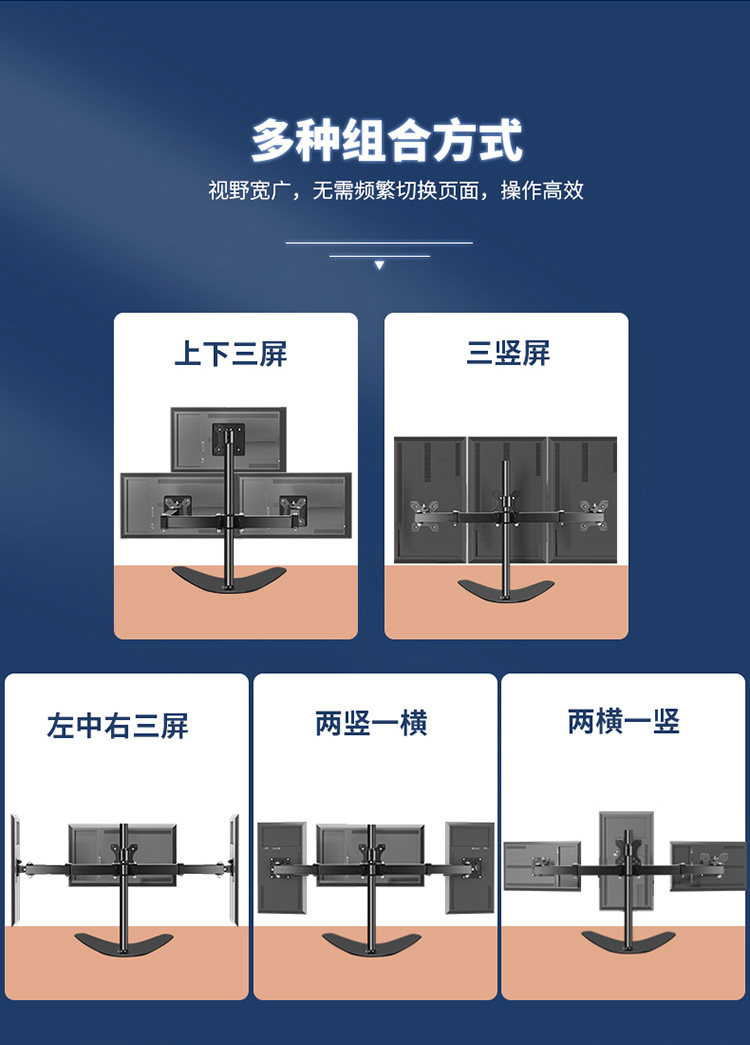 多种组合方式
视野宽广，无需频繁切换页面，操作高效

上下三屏

三竖屏

左中右三屏

两竖一横

两横一竖