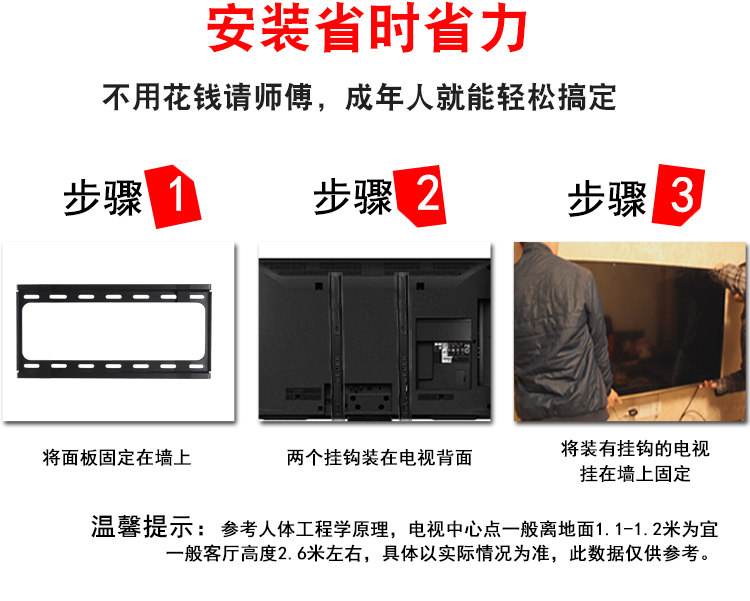 安装省时省力

不用花钱请师傅，成年人就能轻松搞定

步骤 1

步骤 2

步骤 3

将面板固定在墙上

两个挂钩装在电视背面

将装有挂钩的电视挂在墙上固定

温馨提示：参考人体工程学原理，电视中心点一般离地面1.1-1.2米为宜 一般客厅高度2.6米左右，具体以实际情况为准，此数据仅供参考。