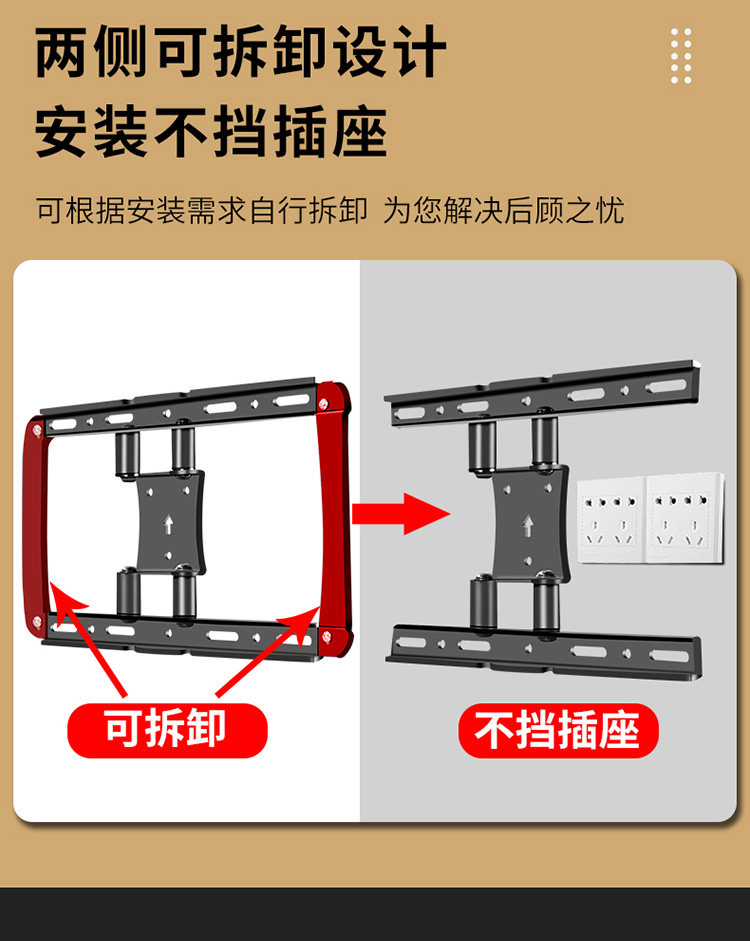 两侧可拆卸设计
安装不挡插座

可根据安装需求自行拆卸 为您解决后顾之忧

可拆卸

不挡插座