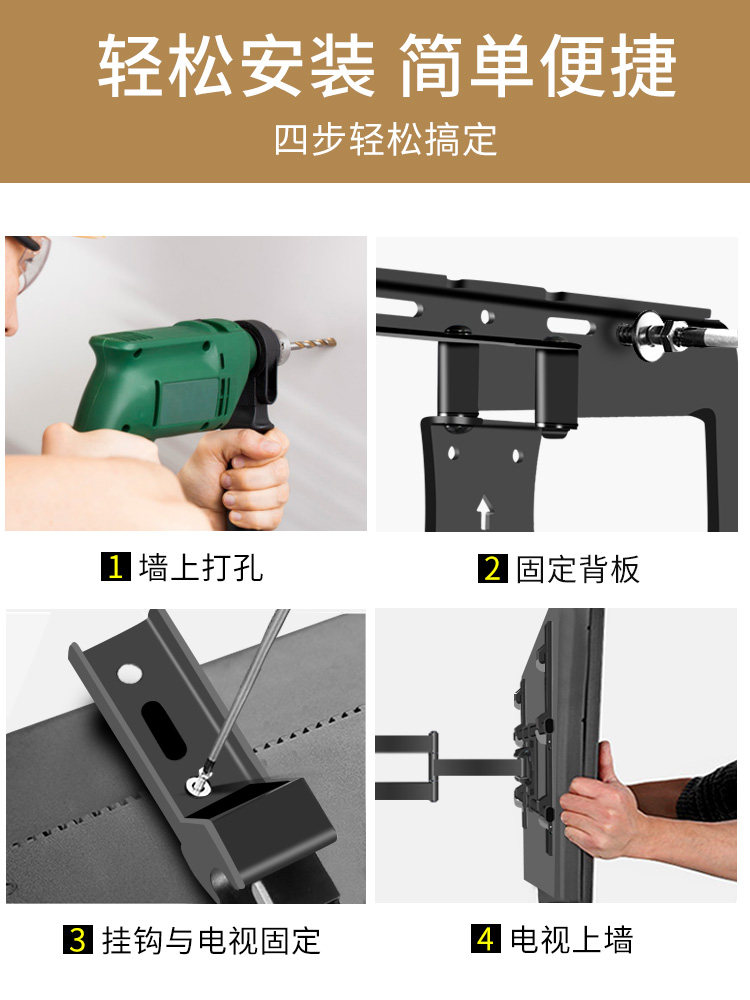 轻松安装 简单便捷

四步轻松搞定

1 墙上打孔

2 固定背板

3 挂钩与电视固定

4 电视上墙