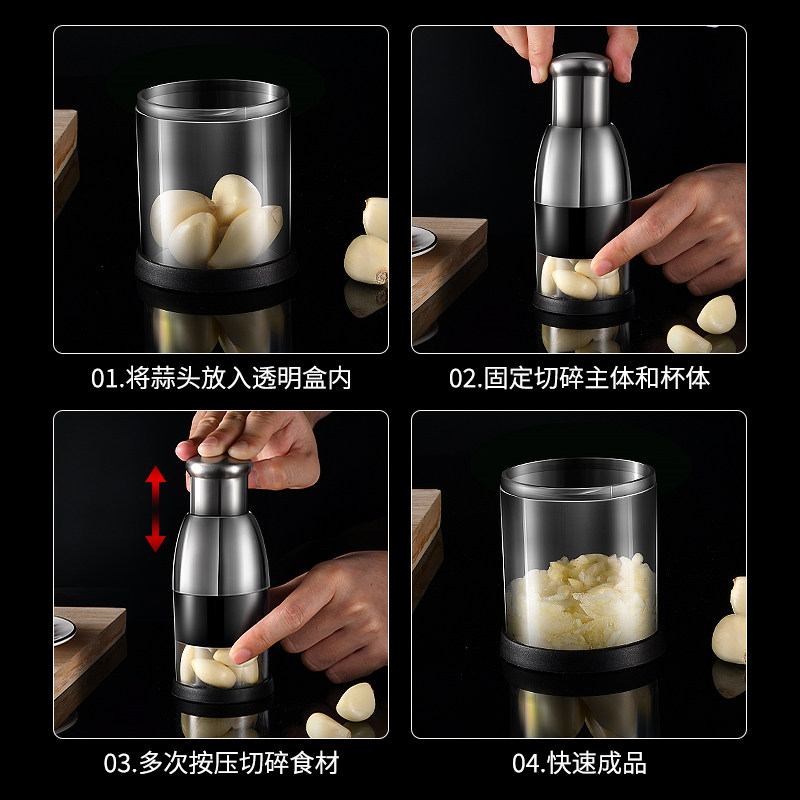 01.将蒜头放入透明盒内

02.固定切碎主体和杯体

03.多次按压切碎食材

04.快速成品