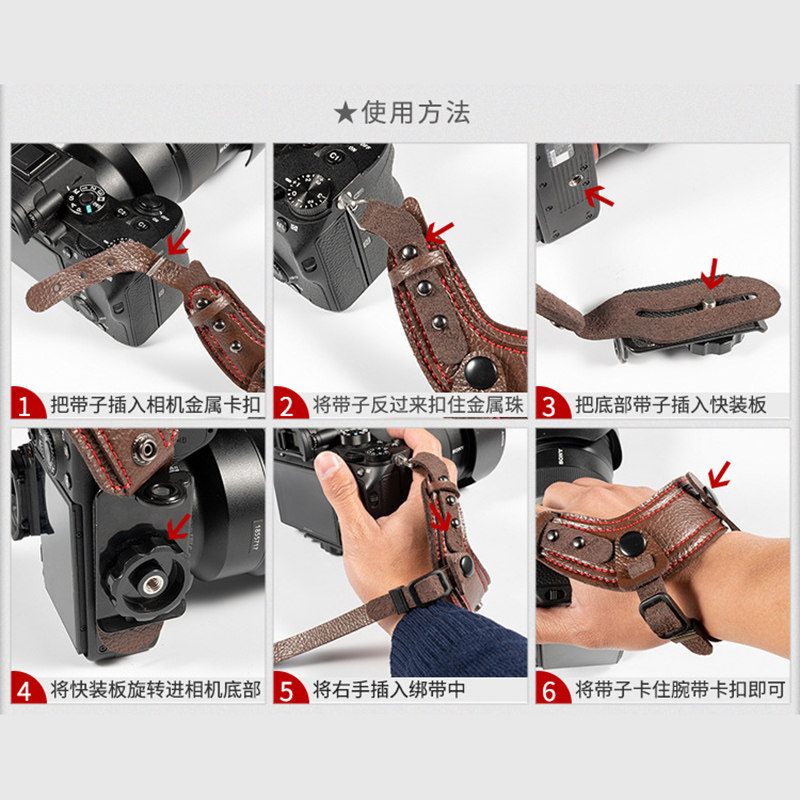 ★使用方法

1 把带子插入相机金属卡扣

2 将带子反过来扣住金属珠

3 把底部带子插入快装板

4 将快装板旋转进相机底部

5 将右手插入绑带中

6 将带子卡住腕带卡扣即可