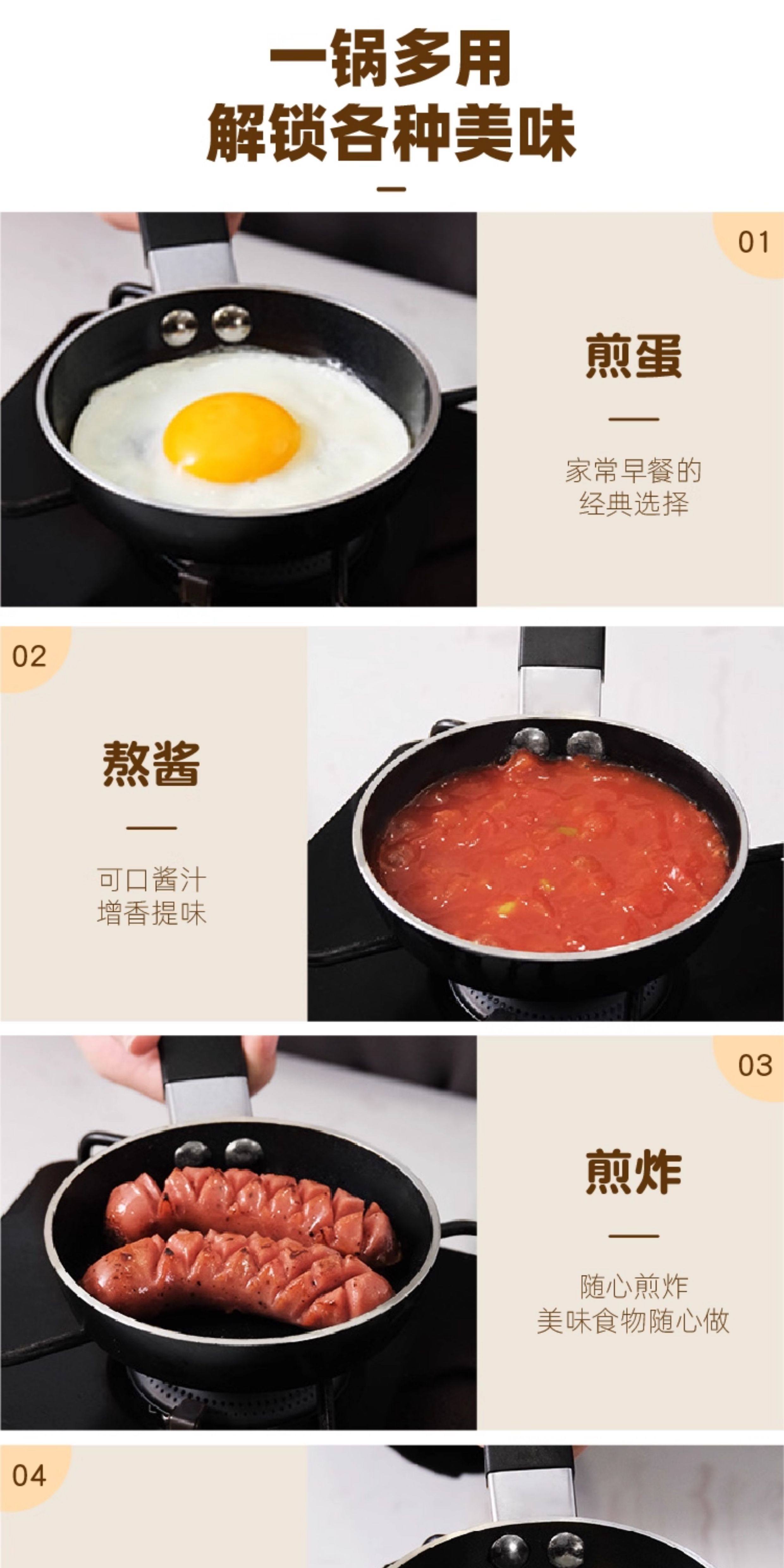 一锅多用
解锁各种美味

01

煎蛋

家常早餐的
经典选择

02

熬酱

可口酱汁
增香提味

03

煎炸

随心煎炸
美味食物随心做

04