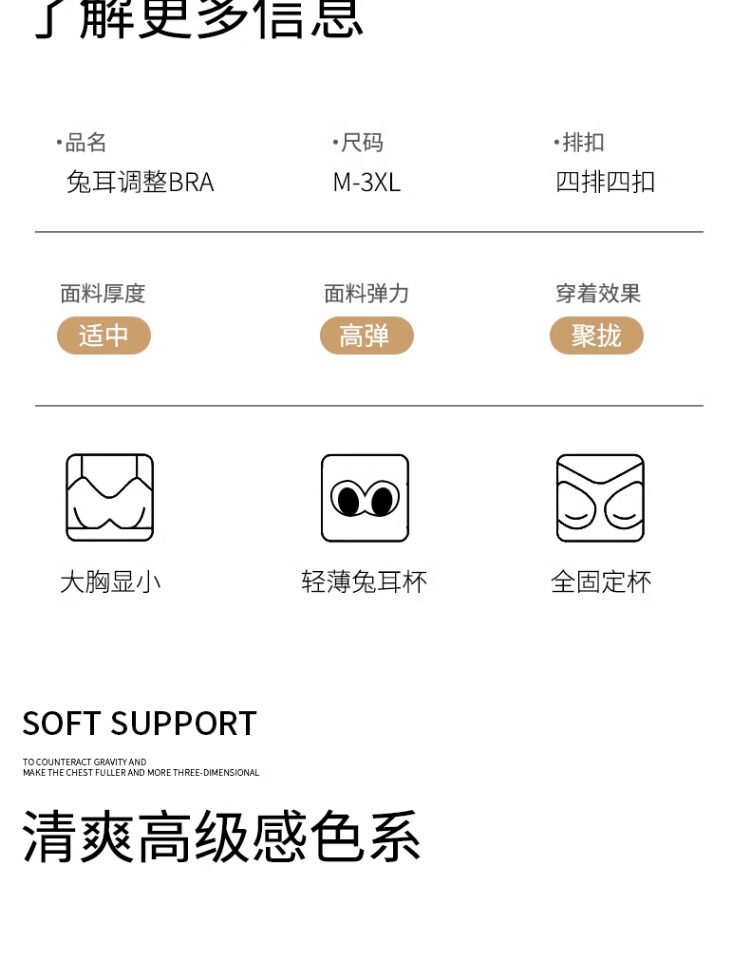 了解更多信息

•品名
兔耳调整BRA

•尺码
M-3XL

•排扣
四排四扣

面料厚度
适中

面料弹力
高弹

穿着效果
聚拢

大胸显小

轻薄兔耳杯

全固定杯

SOFT SUPPORT

TO COUNTERACT GRAVITY AND
MAKE THE CHEST FULLER AND MORE THREE-DIMENSIONAL

清爽高级感色系