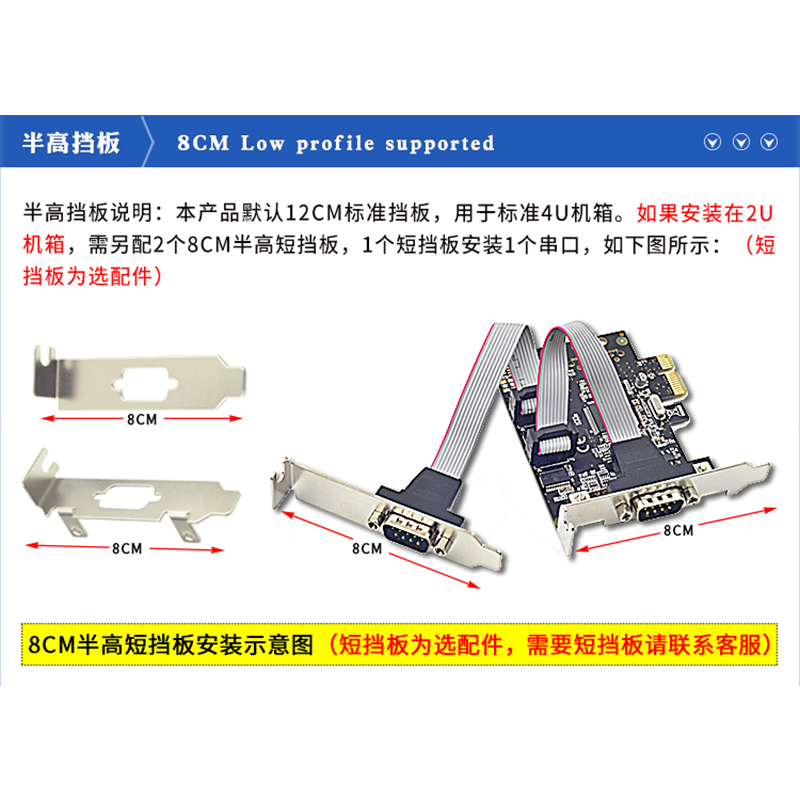 半高挡板 8CM Low profile supported

半高挡板说明：本产品默认12CM标准挡板，用于标准4U机箱。如果安装在2U机箱，需另配2个8CM半高短挡板，1个短挡板安装1个串口，如下图所示：（短挡板为选配件）

8CM

8CM

8CM

8CM

8CM半高短挡板安装示意图（短挡板为选配件，需要短挡板请联系客服）