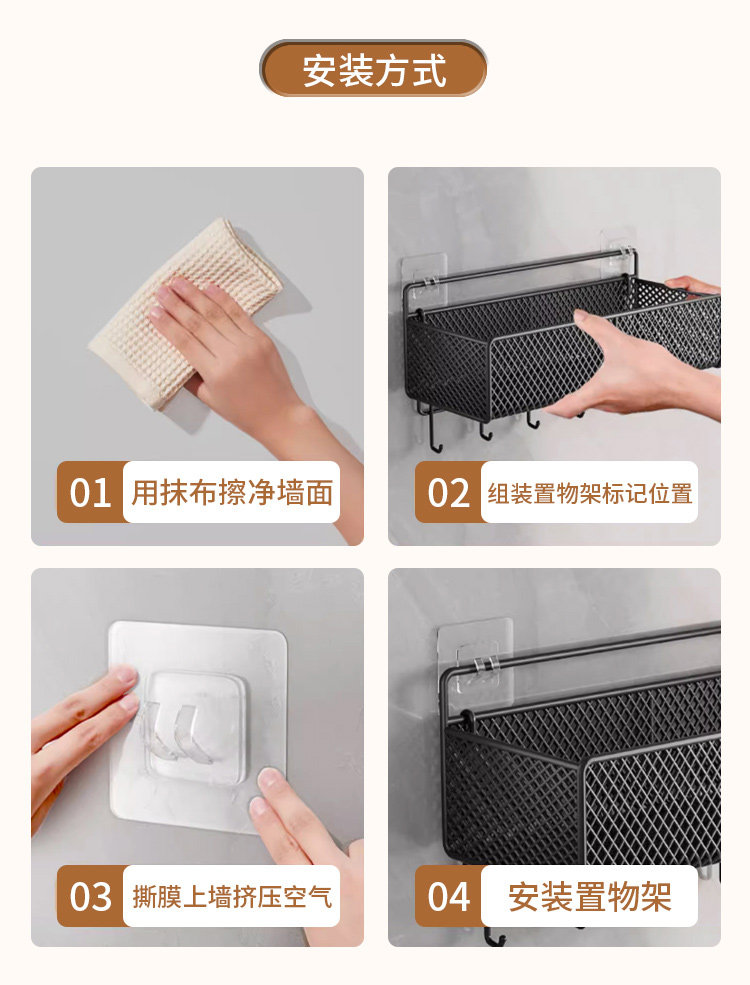 安装方式

01 用抹布擦净墙面

02 组装置物架标记位置

03 撕膜上墙挤压空气

04 安装置物架