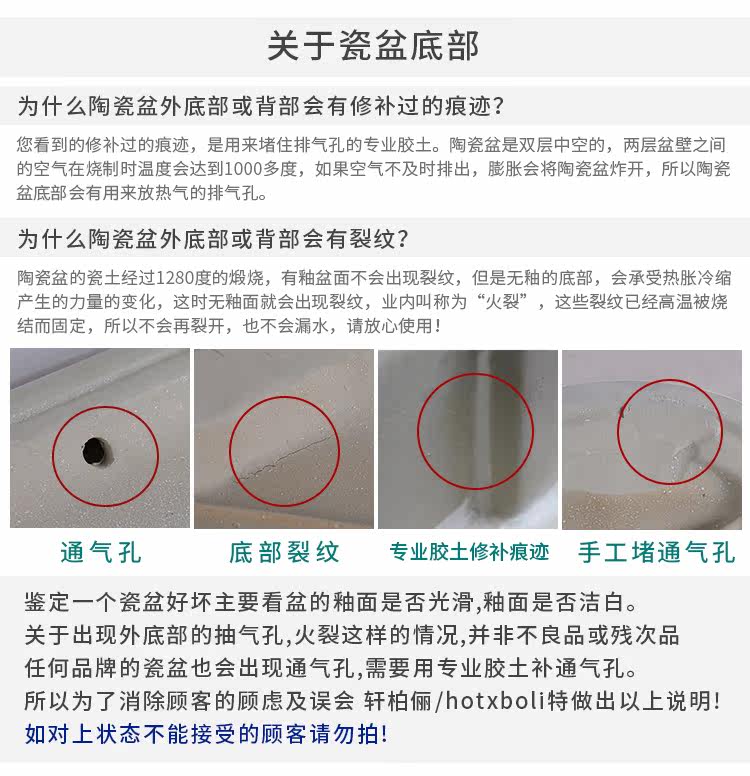 关于瓷盆底部

为什么陶瓷盆外底部或背部会有修补过的痕迹?

您看到的修补过的痕迹，是用来堵住排气孔的专业胶土。陶瓷盆是双层中空的，两层盆壁之间的空气在烧制时温度会达到1000多度，如果空气不及时排出，膨胀会将陶瓷盆炸开，所以陶瓷盆底部会有用来放热气的排气孔。

为什么陶瓷盆外底部或背部会有裂纹?

陶瓷盆的瓷土经过1280度的煅烧，有釉盆面不会出现裂纹，但是无釉的底部，会承受热胀冷缩产生的力量的变化，这时无釉面就会出现裂纹，业内叫称为“火裂”，这些裂纹已经高温被烧结而固定，所以不会再裂开，也不会漏水，请放心使用!

通气孔

底部裂纹

专业胶土修补痕迹

手工堵通气孔

鉴定一个瓷盆好坏主要看盆的釉面是否光滑,釉面是否洁白。
关于出现外底部的抽气孔,火裂这样的情况,并非不良品或残次品
任何品牌的瓷盆也会出现通气孔,需要用专业胶土补通气孔。
所以为了消除顾客的顾虑及误会 轩柏俪/hotxboli特做出以上说明!
如对上状态不能接受的顾客请勿拍!