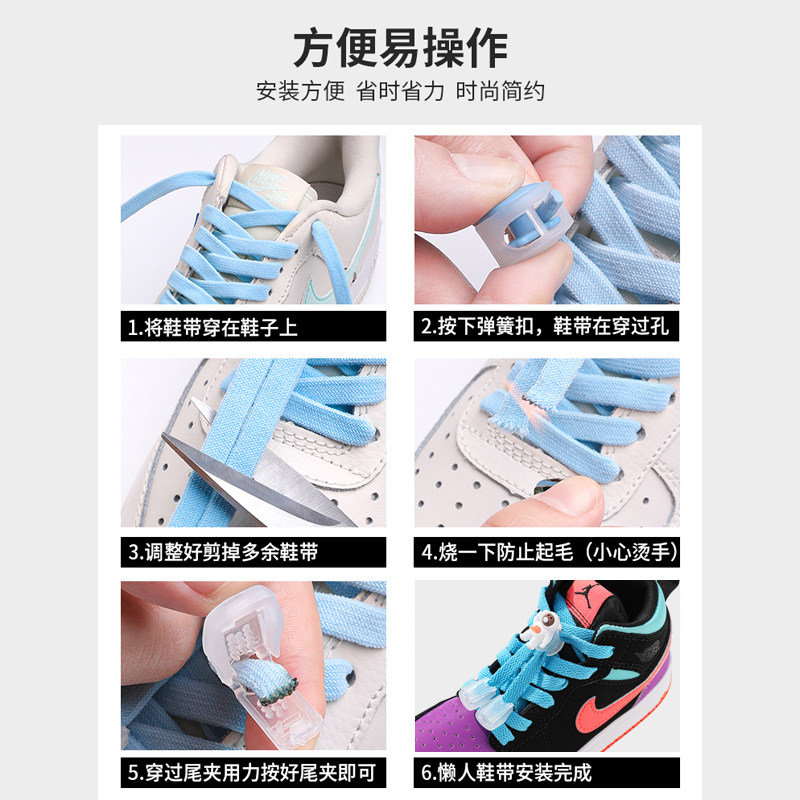 方便易操作

安装方便 省时省力 时尚简约

1.将鞋带穿在鞋子上

2.按下弹簧扣，鞋带在穿过孔

3.调整好剪掉多余鞋带

4.烧一下防止起毛（小心烫手）

5.穿过尾夹用力按好尾夹即可

6.懒人鞋带安装完成