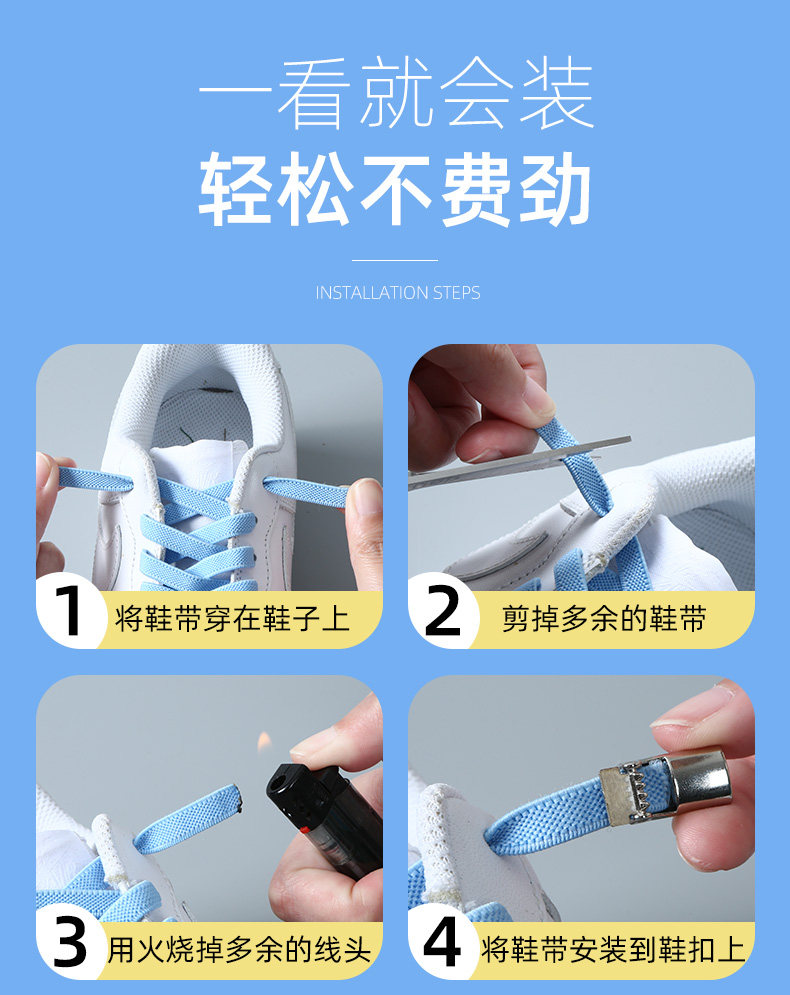 一看就会装
轻松不费劲

INSTALLATION STEPS

1 将鞋带穿在鞋子上

2 剪掉多余的鞋带

3 用火烧掉多余的线头

4 将鞋带安装到鞋扣上