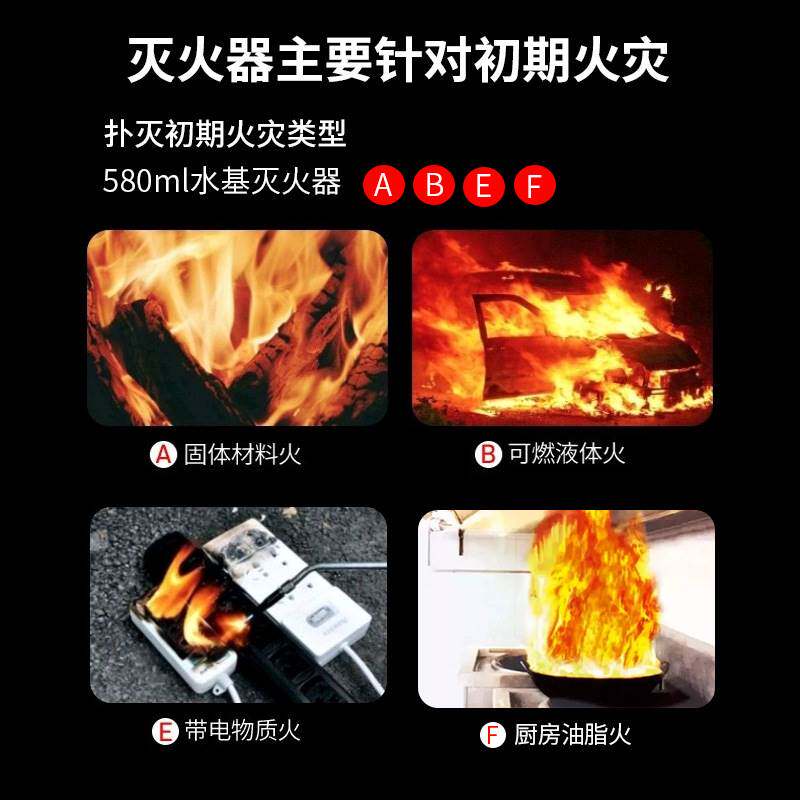 灭火器主要针对初期火灾

扑灭初期火灾类型

580ml水基灭火器 A B E F

A 固体材料火

B 可燃液体火

E 带电物质火

F 厨房油脂火