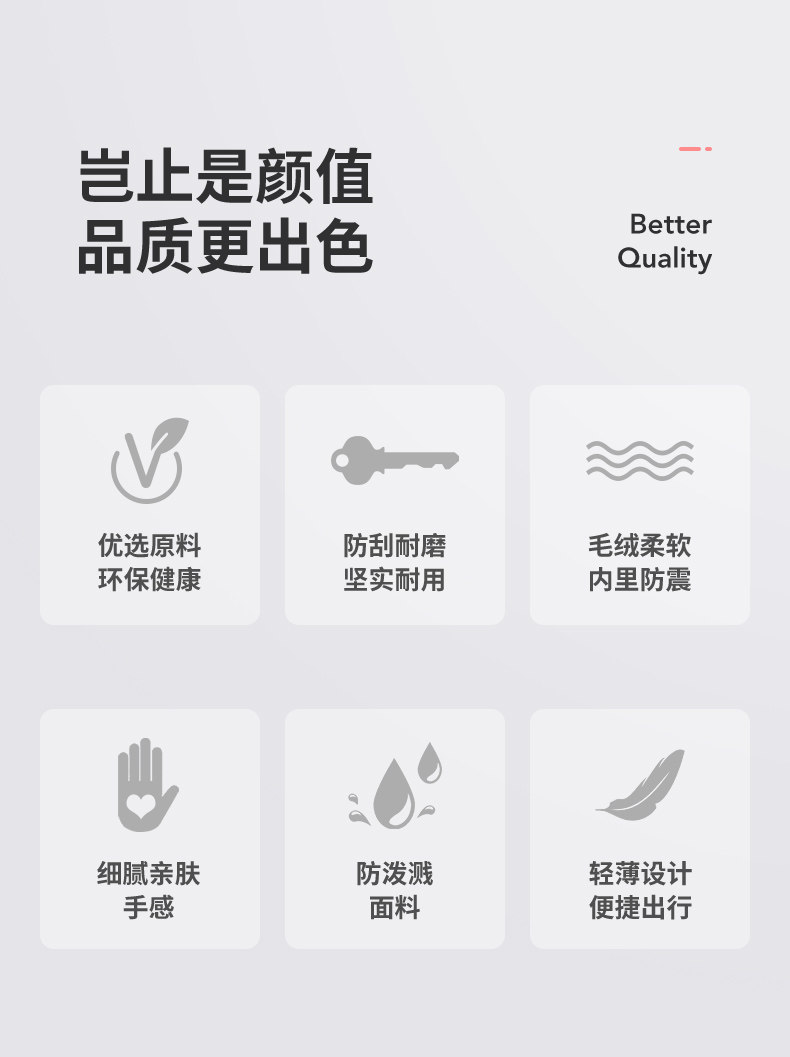 岂止是颜值
品质更出色

Better
Quality

优选原料
环保健康

防刮耐磨
坚实耐用

毛绒柔软
内里防震

细腻亲肤
手感

防泼溅
面料

轻薄设计
便捷出行