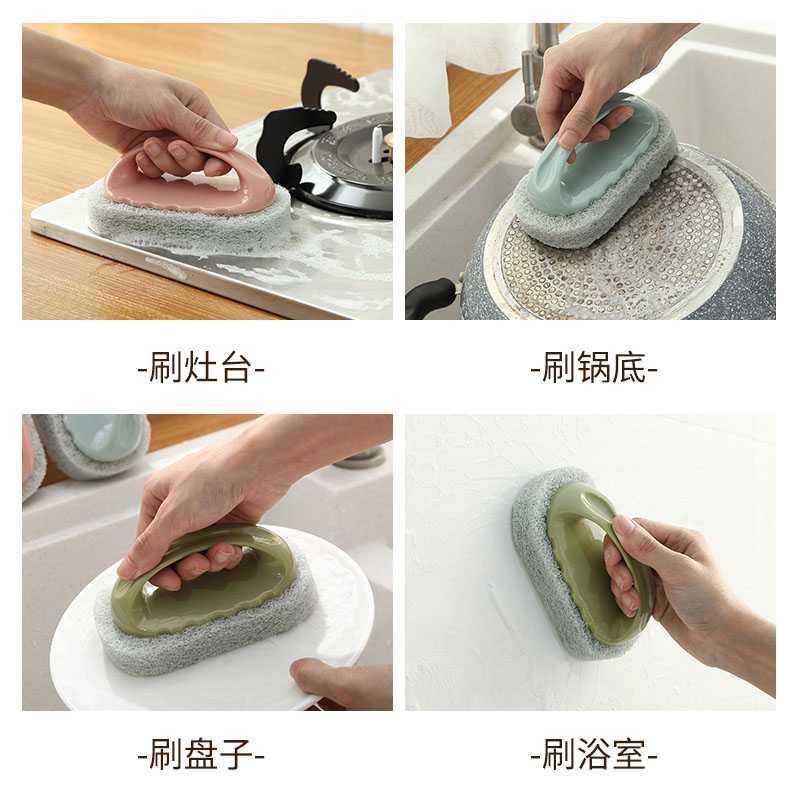 -刷灶台-

-刷锅底-

-刷盘子-

-刷浴室-