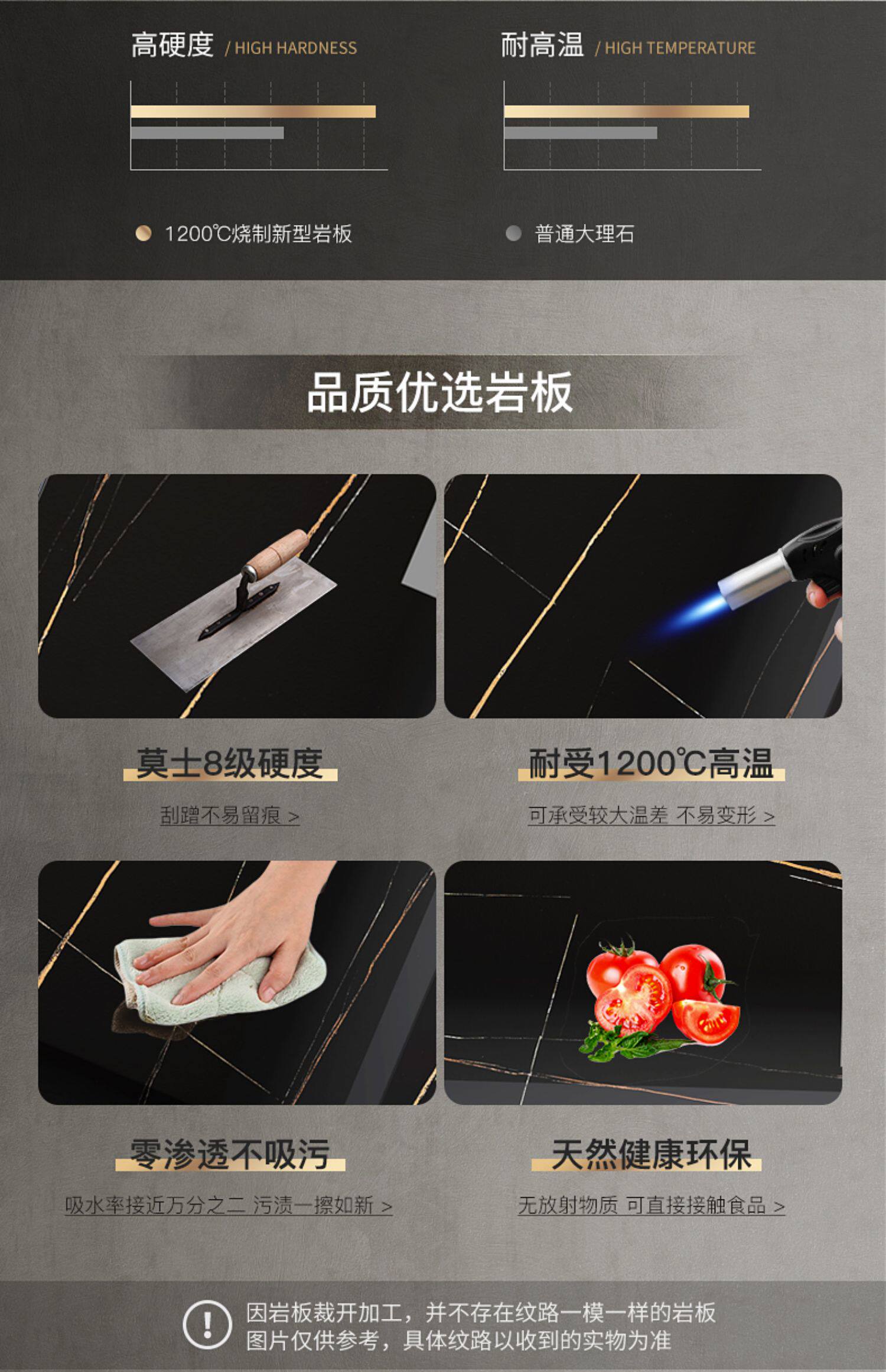 高硬度 / HIGH HARDNESS

耐高温 / HIGH TEMPERATURE

1200℃烧制新型岩板

普通大理石

品质优选岩板

莫士8级硬度

刮蹭不易留痕 >

耐受1200℃高温

可承受较大温差 不易变形 >

零渗透不吸污

吸水率接近万分之二 污渍一擦如新 >

天然健康环保

无放射物质 可直接接触食品 >

!

因岩板裁开加工，并不存在纹路一模一样的岩板
图片仅供参考，具体纹路以收到的实物为准