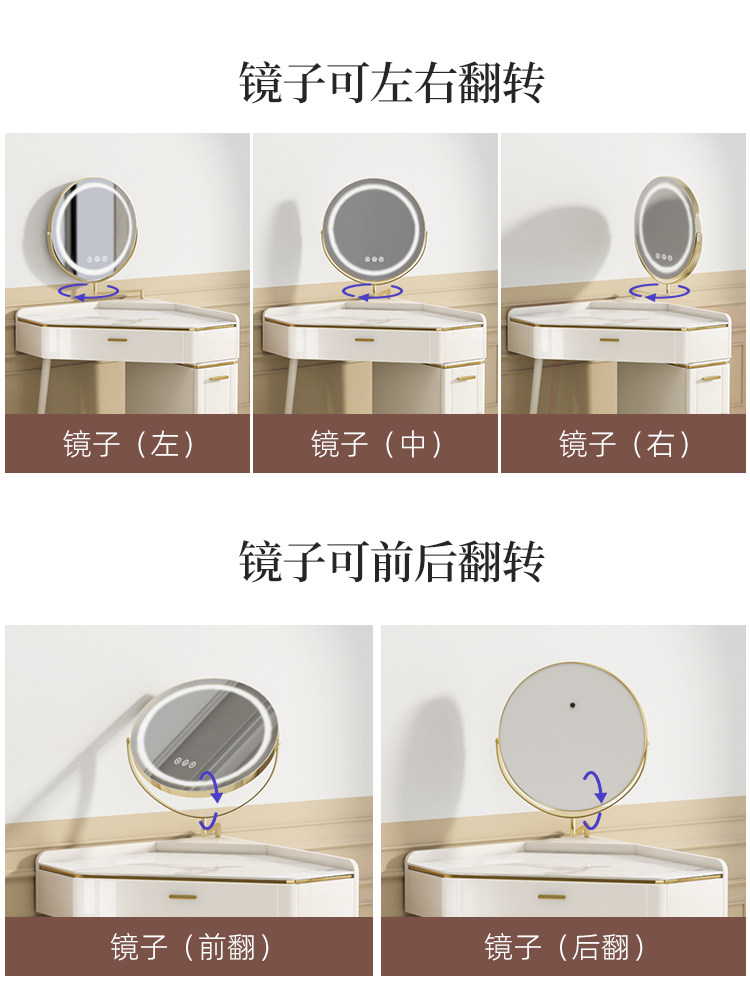 镜子可左右翻转

镜子（左）

镜子（中）

镜子（右）

镜子可前后翻转

镜子（前翻）

镜子（后翻）