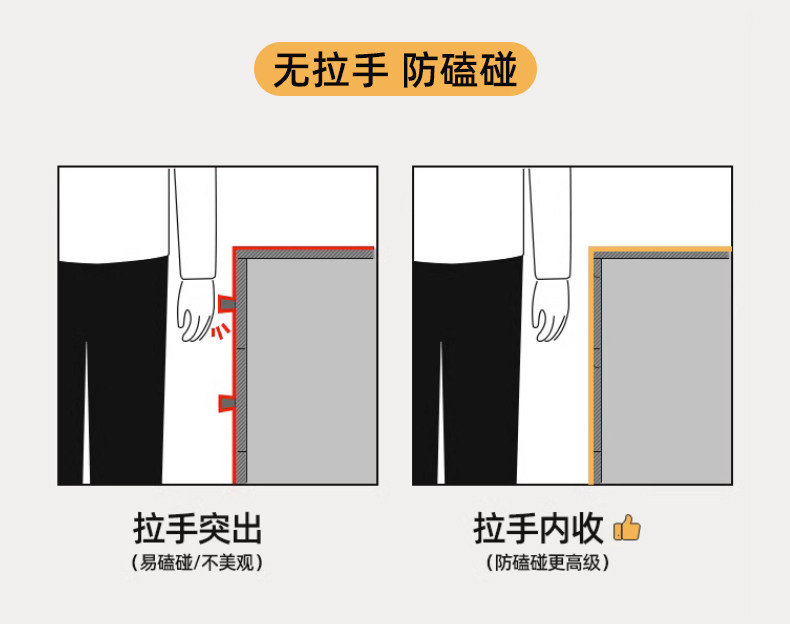 无拉手 防磕碰

拉手突出
（易磕碰/不美观）

拉手内收
（防磕碰更高级）