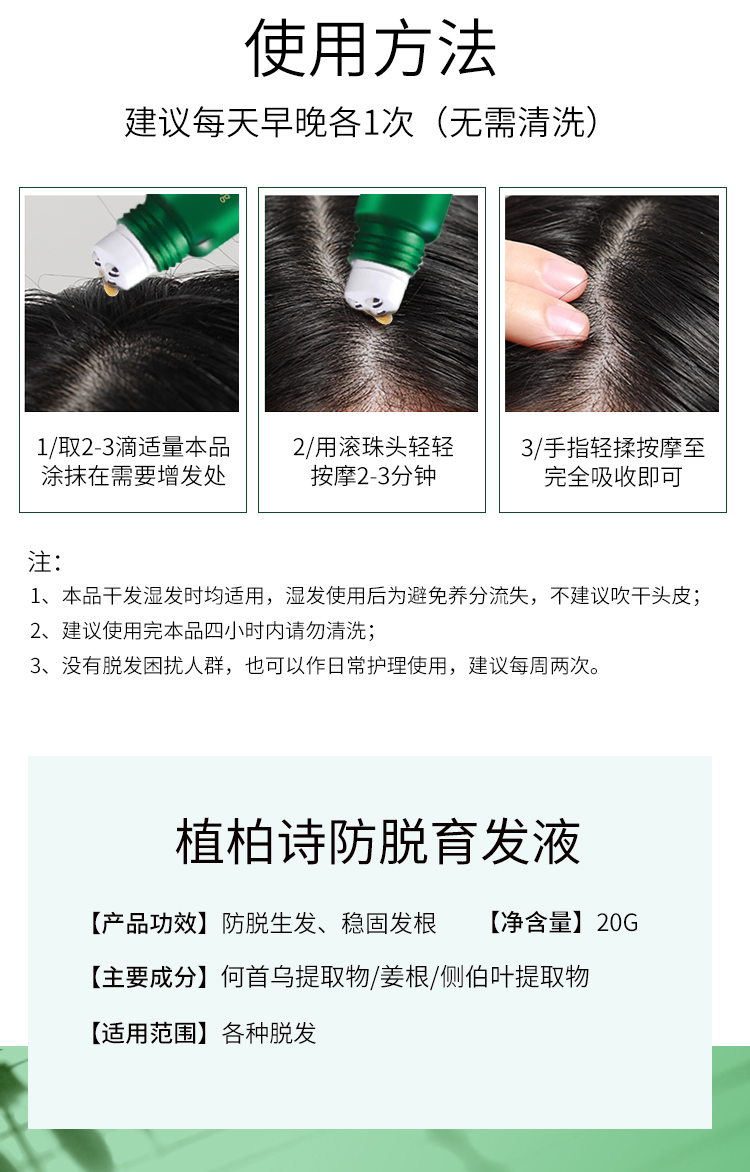 使用方法
建议每天早晚各1次（无需清洗）

1/取2-3滴适量本品涂抹在需要增发处

2/用滚珠头轻轻按摩2-3分钟

3/手指轻揉按摩至完全吸收即可

注：
1、本品干发湿发时均适用，湿发使用后为避免养分流失，不建议吹干头皮；
2、建议使用完本品四小时内请勿清洗；
3、没有脱发困扰人群，也可以作日常护理使用，建议每周两次。

植柏诗防脱育发液

【产品功效】防脱生发、稳固发根 【净含量】20G
【主要成分】何首乌提取物/姜根/侧伯叶提取物
【适用范围】各种脱发