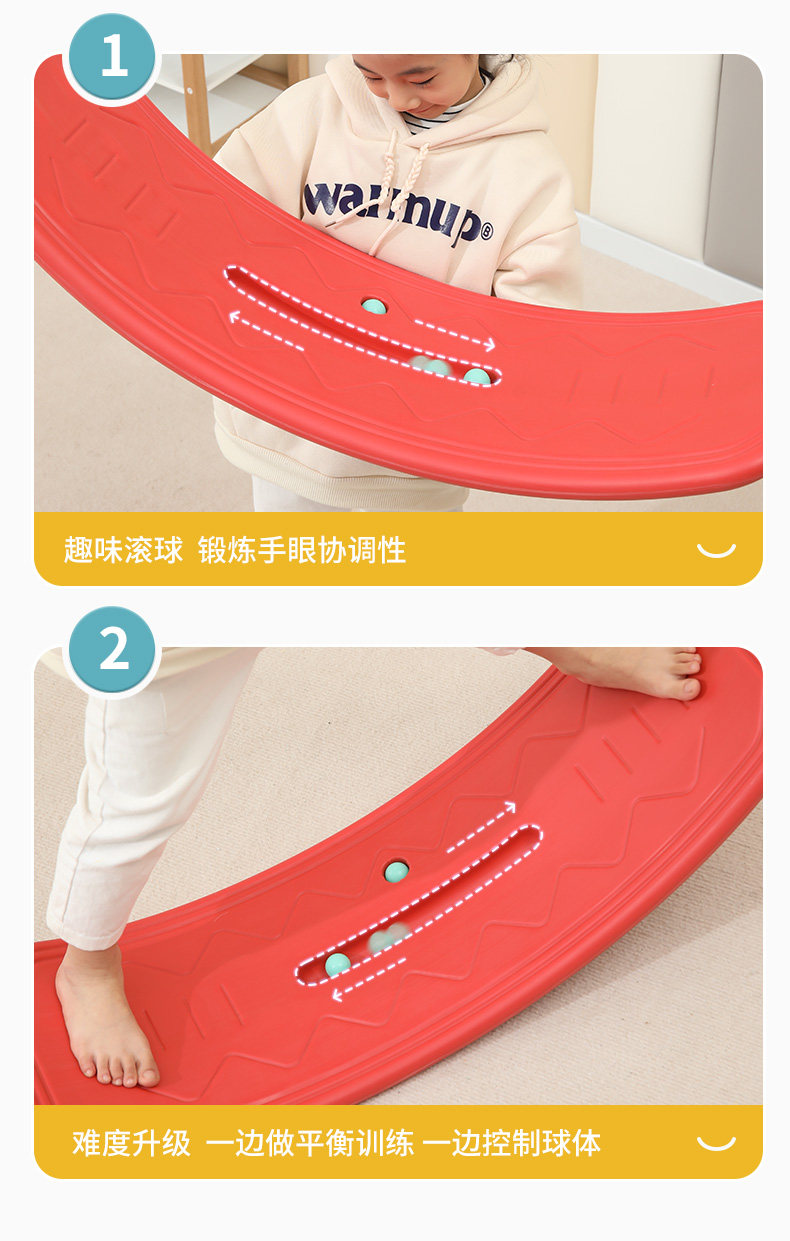 1

warmup®

趣味滚球 锻炼手眼协调性

2

难度升级 一边做平衡训练 一边控制球体