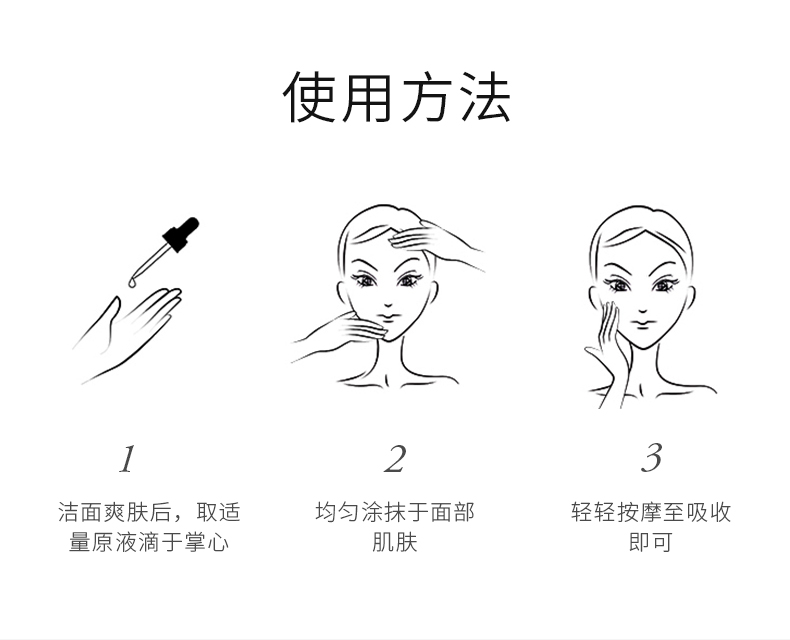 使用方法

1

洁面爽肤后，取适量原液滴于掌心

2

均匀涂抹于面部肌肤

3

轻轻按摩至吸收即可