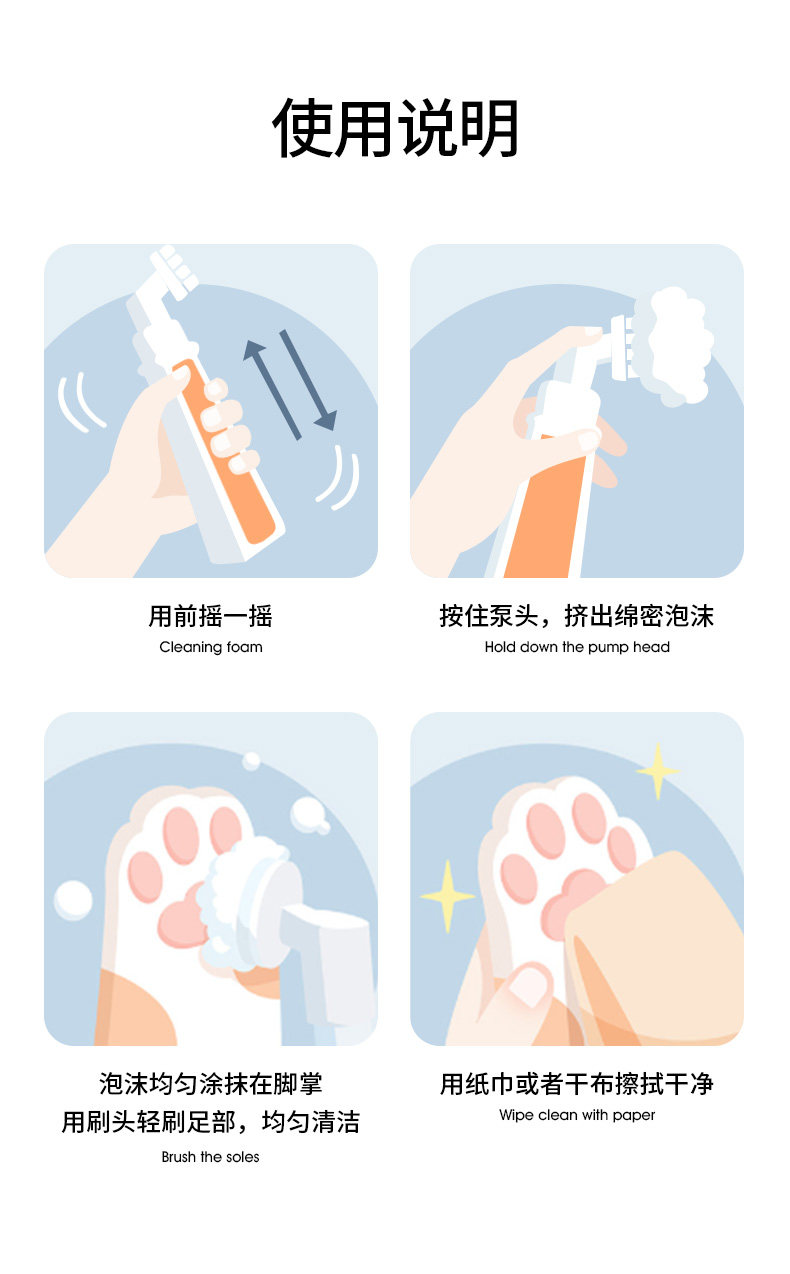 使用说明

用前摇一摇
Cleaning foam

按住泵头，挤出绵密泡沫
Hold down the pump head

泡沫均匀涂抹在脚掌
用刷头轻刷足部，均匀清洁
Brush the soles

用纸巾或者干布擦拭干净
Wipe clean with paper