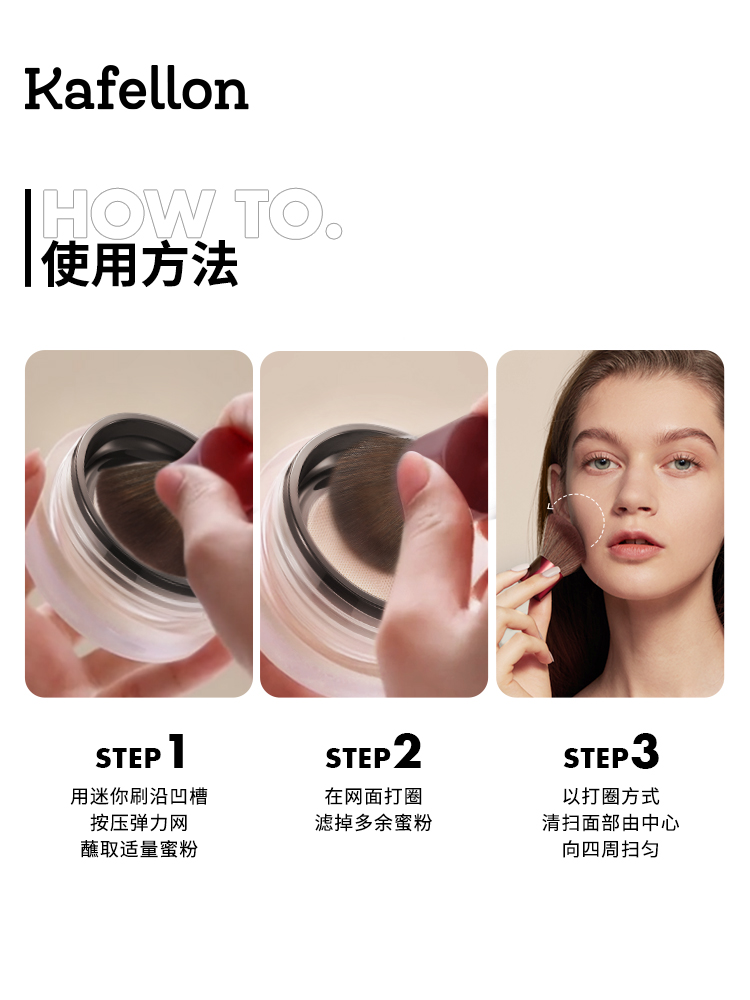 Kafellon

HOW TO.
使用方法

STEP 1
用迷你刷沿凹槽
按压弹力网
蘸取适量蜜粉

STEP 2
在网面打圈
滤掉多余蜜粉

STEP 3
以打圈方式
清扫面部由中心
向四周扫匀