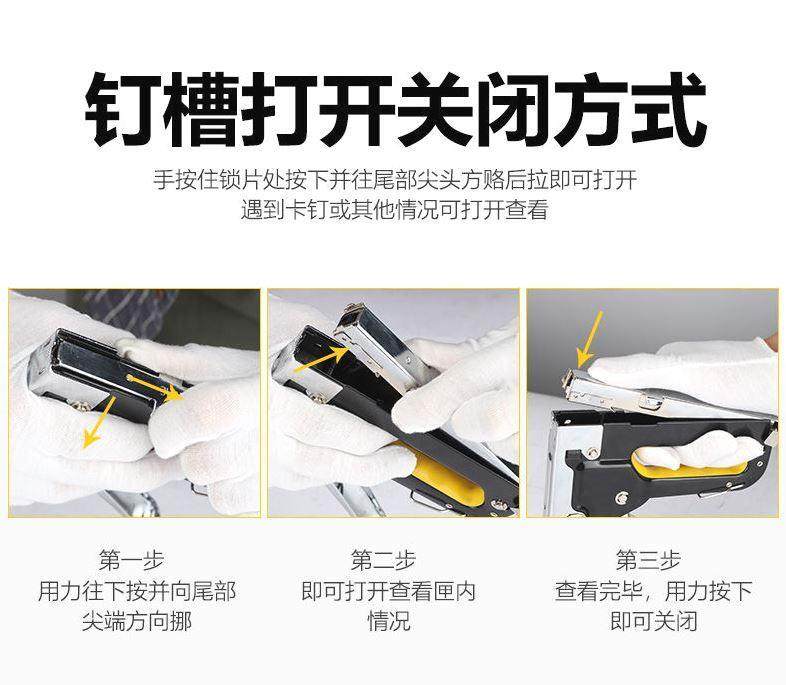 钉槽打开关闭方式

手按住锁片处按下并往尾部尖头方赂后拉即可打开
遇到卡钉或其他情况可打开查看

第一步
用力往下按并向尾部尖端方向挪

第二步
即可打开查看匣内情况

第三步
查看完毕，用力按下即可关闭