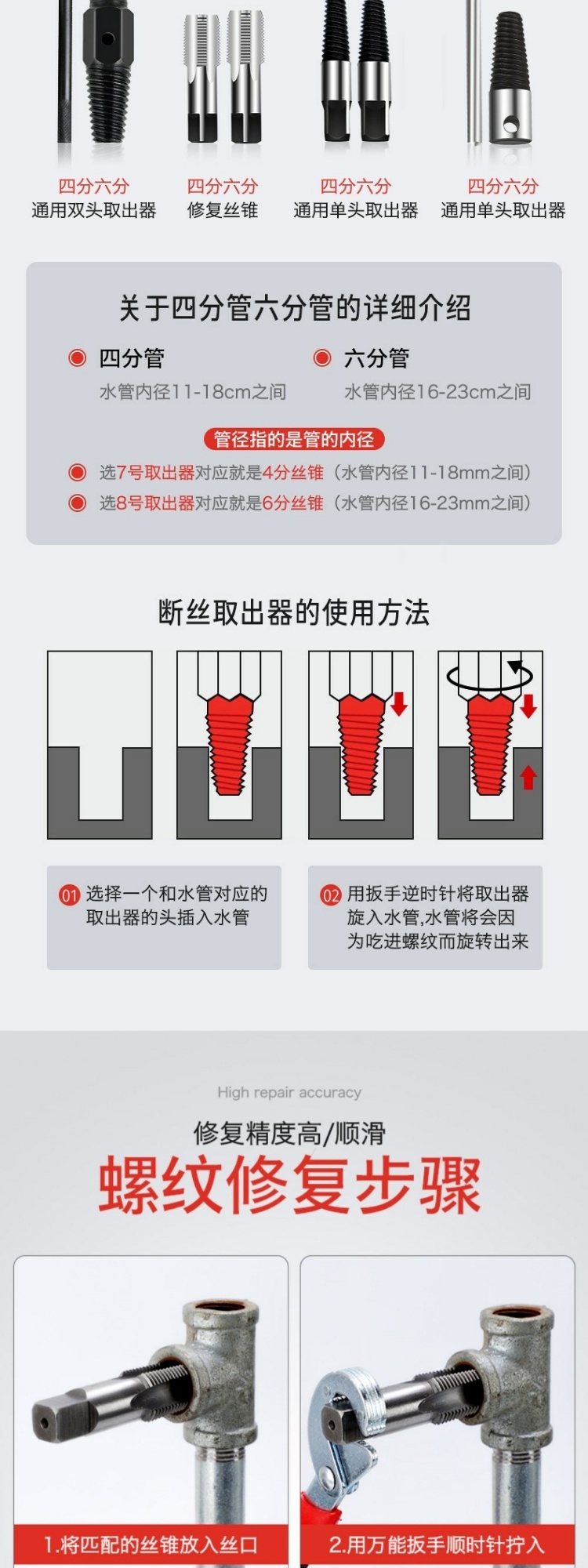 四分六分
通用双头取出器

四分六分
修复丝锥

四分六分
通用单头取出器

四分六分
通用单头取出器

关于四分管六分管的详细介绍

四分管
水管内径11-18cm之间

六分管
水管内径16-23cm之间

管径指的是管的内径

选7号取出器对应就是4分丝锥（水管内径11-18mm之间）

选8号取出器对应就是6分丝锥（水管内径16-23mm之间）

断丝取出器的使用方法

01 选择一个和水管对应的取出器的头插入水管

02 用扳手逆时针将取出器旋入水管,水管将会因为吃进螺纹而旋转出来

High repair accuracy

修复精度高/顺滑

螺纹修复步骤

1.将匹配的丝锥放入丝口

2.用万能扳手顺时针拧入