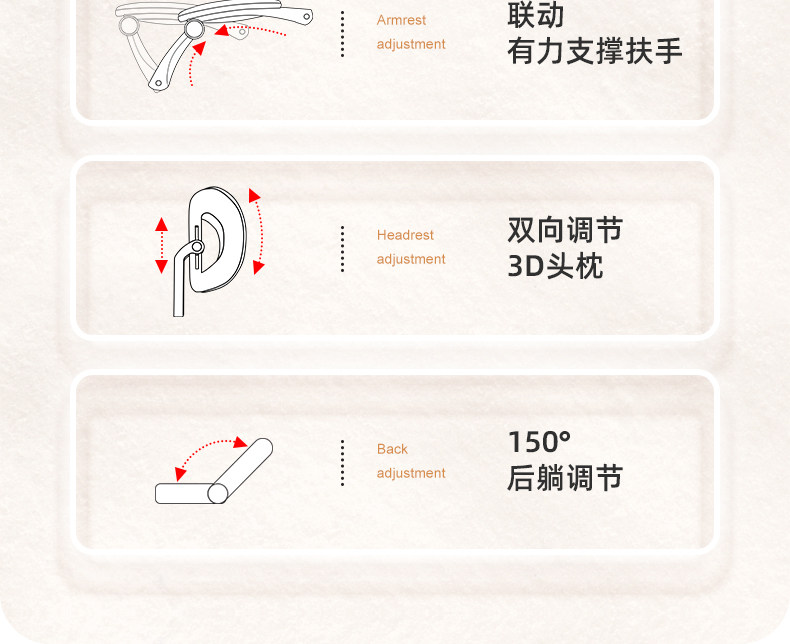 Armrest adjustment

联动
有力支撑扶手

Headrest adjustment

双向调节
3D头枕

Back adjustment

150°
后躺调节