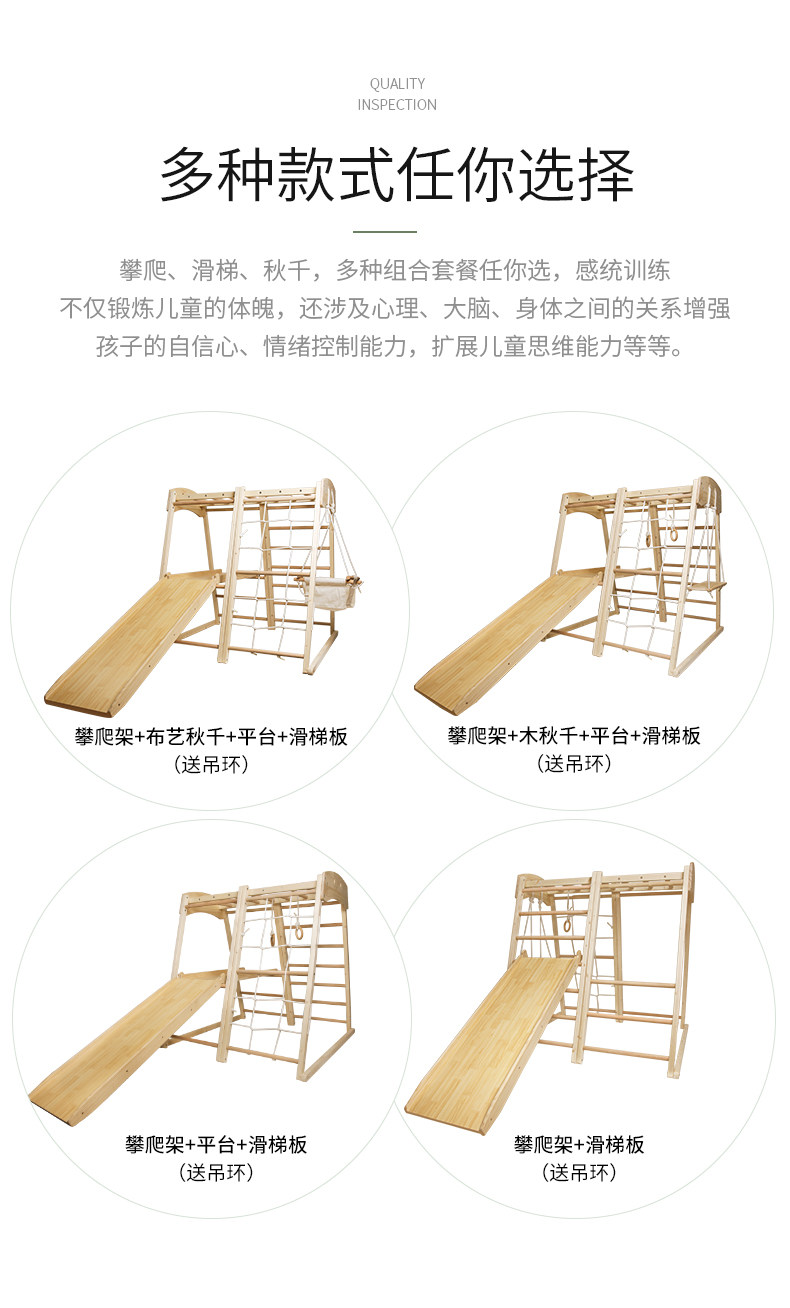 QUALITY
INSPECTION

多种款式任你选择

攀爬、滑梯、秋千，多种组合套餐任你选，感统训练
不仅锻炼儿童的体魄，还涉及心理、大脑、身体之间的关系增强
孩子的自信心、情绪控制能力，扩展儿童思维能力等等。

攀爬架+布艺秋千+平台+滑梯板
（送吊环）

攀爬架+木秋千+平台+滑梯板
（送吊环）

攀爬架+平台+滑梯板
（送吊环）

攀爬架+滑梯板
（送吊环）