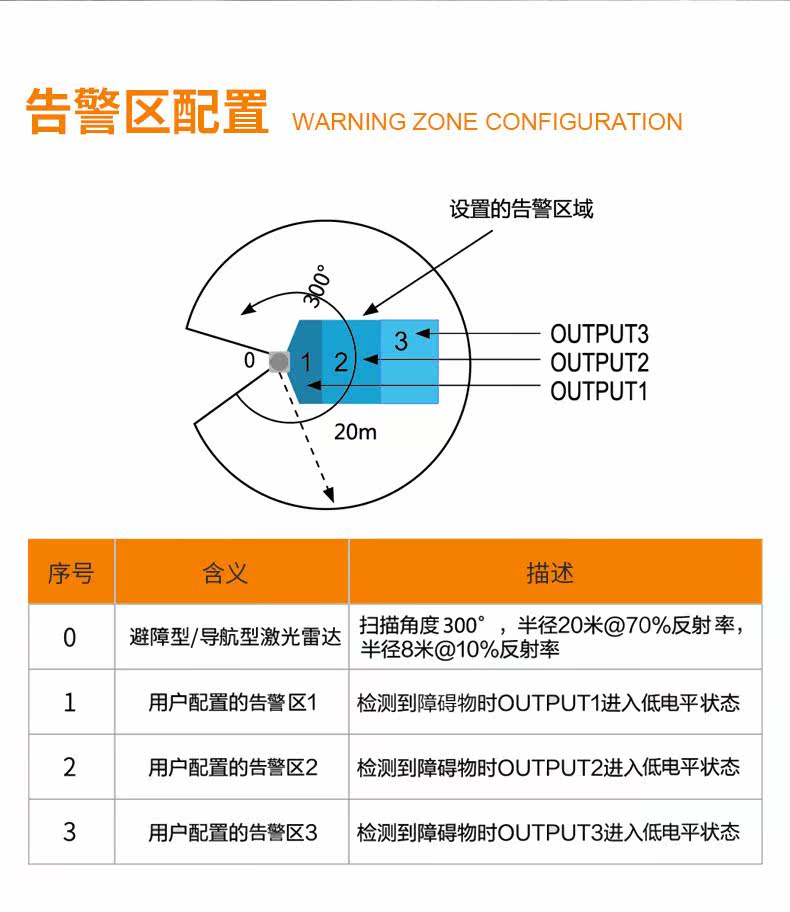 告警区配置 WARNING ZONE CONFIGURATION

设置的告警区域

300°

0 1 2 3

OUTPUT3
OUTPUT2
OUTPUT1

20m

| 序号 | 含义 | 描述 |
|---|---|---|
| 0 | 避障型/导航型激光雷达 | 扫描角度300°，半径20米@70%反射率，半径8米@10%反射率 |
| 1 | 用户配置的告警区1 | 检测到障碍物时OUTPUT1进入低电平状态 |
| 2 | 用户配置的告警区2 | 检测到障碍物时OUTPUT2进入低电平状态 |
| 3 | 用户配置的告警区3 | 检测到障碍物时OUTPUT3进入低电平状态 |