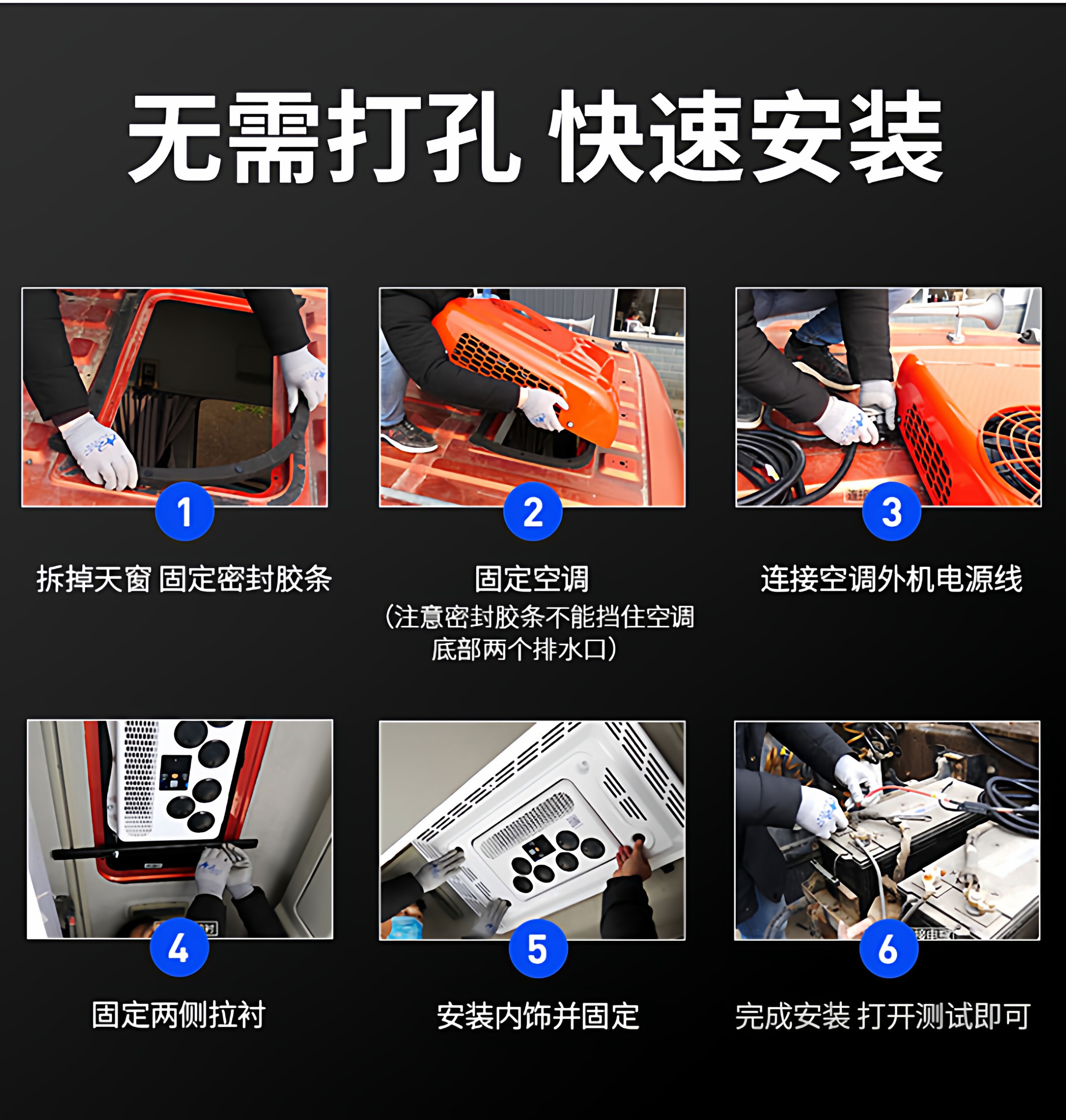 无需打孔 快速安装

1

拆掉天窗 固定密封胶条

2

固定空调
（注意密封胶条不能挡住空调底部两个排水口）

3

连接空调外机电源线

4

固定两侧拉衬

5

安装内饰并固定

6

完成安装 打开测试即可