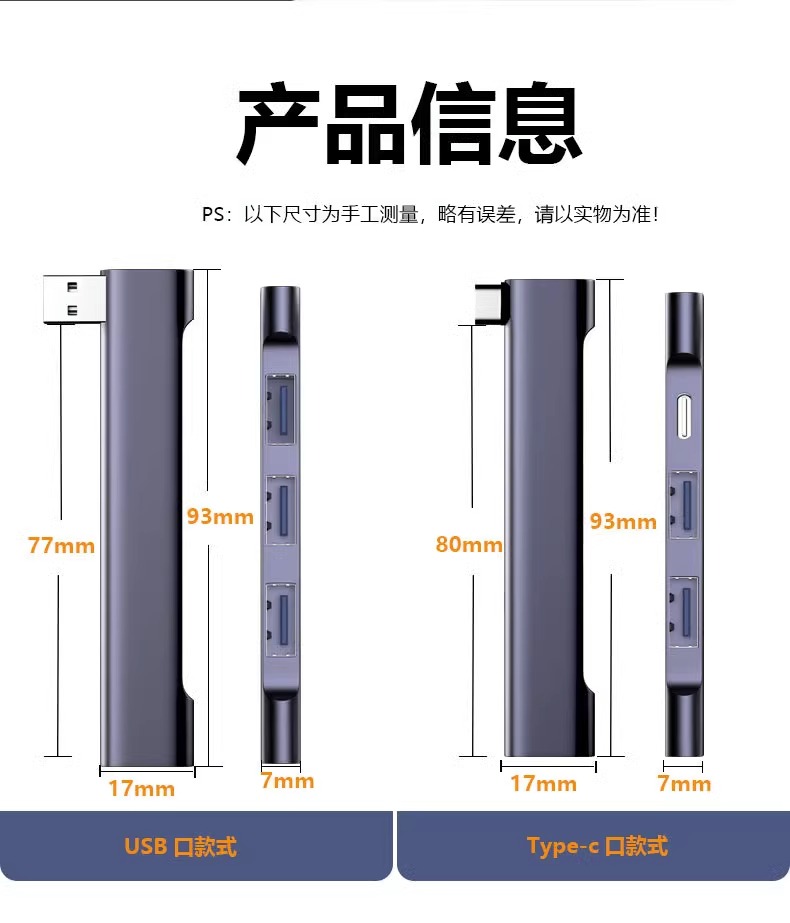 产品信息

PS：以下尺寸为手工测量，略有误差，请以实物为准！

77mm

93mm

17mm

7mm

USB 口款式

80mm

93mm

17mm

7mm

Type-c 口款式