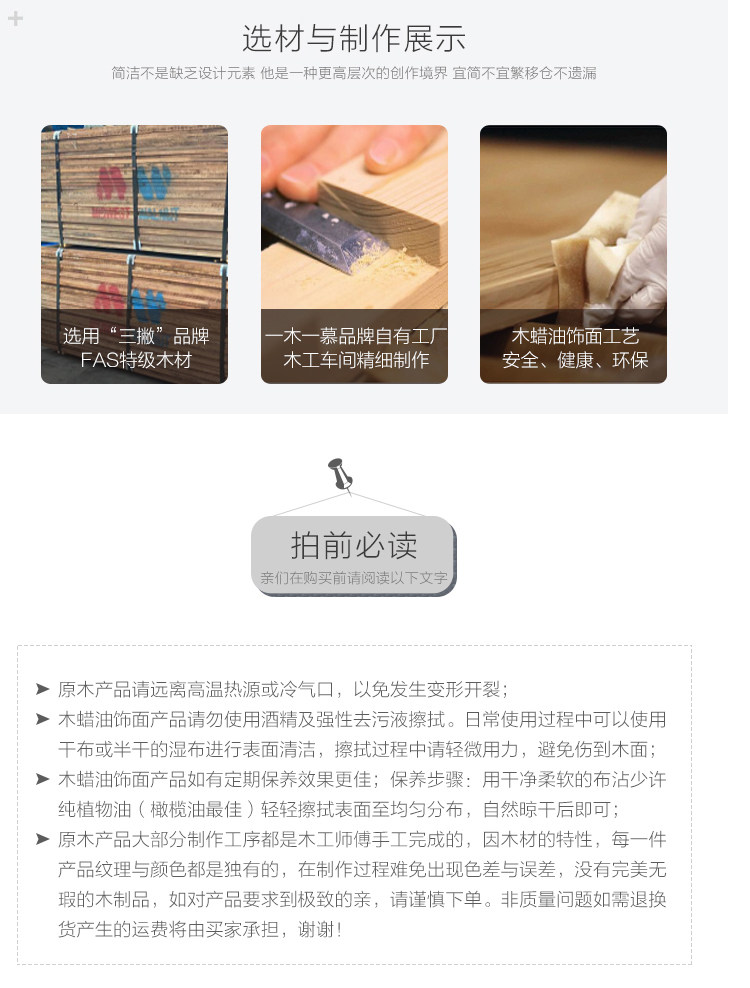 选材与制作展示

简洁不是缺乏设计元素 他是一种更高层次的创作境界 宜简不宜繁移仓不遗漏

选用“三撇”品牌
FAS特级木材

一木一慕品牌自有工厂
木工车间精细制作

木蜡油饰面工艺
安全、健康、环保

拍前必读

亲们在购买前请阅读以下文字

➤ 原木产品请远离高温热源或冷气口，以免发生变形开裂；

➤ 木蜡油饰面产品请勿使用酒精及强性去污液擦拭。日常使用过程中可以使用干布或半干的湿布进行表面清洁，擦拭过程中请轻微用力，避免伤到木面；

➤ 木蜡油饰面产品如有定期保养效果更佳；保养步骤：用干净柔软的布沾少许纯植物油（橄榄油最佳）轻轻擦拭表面至均匀分布，自然晾干后即可；

➤ 原木产品大部分制作工序都是木工师傅手工完成的，因木材的特性，每一件产品纹理与颜色都是独有的，在制作过程难免出现色差与误差，没有完美无瑕的木制品，如对产品要求到极致的亲，请谨慎下单。非质量问题如需退换货产生的运费将由买家承担，谢谢！