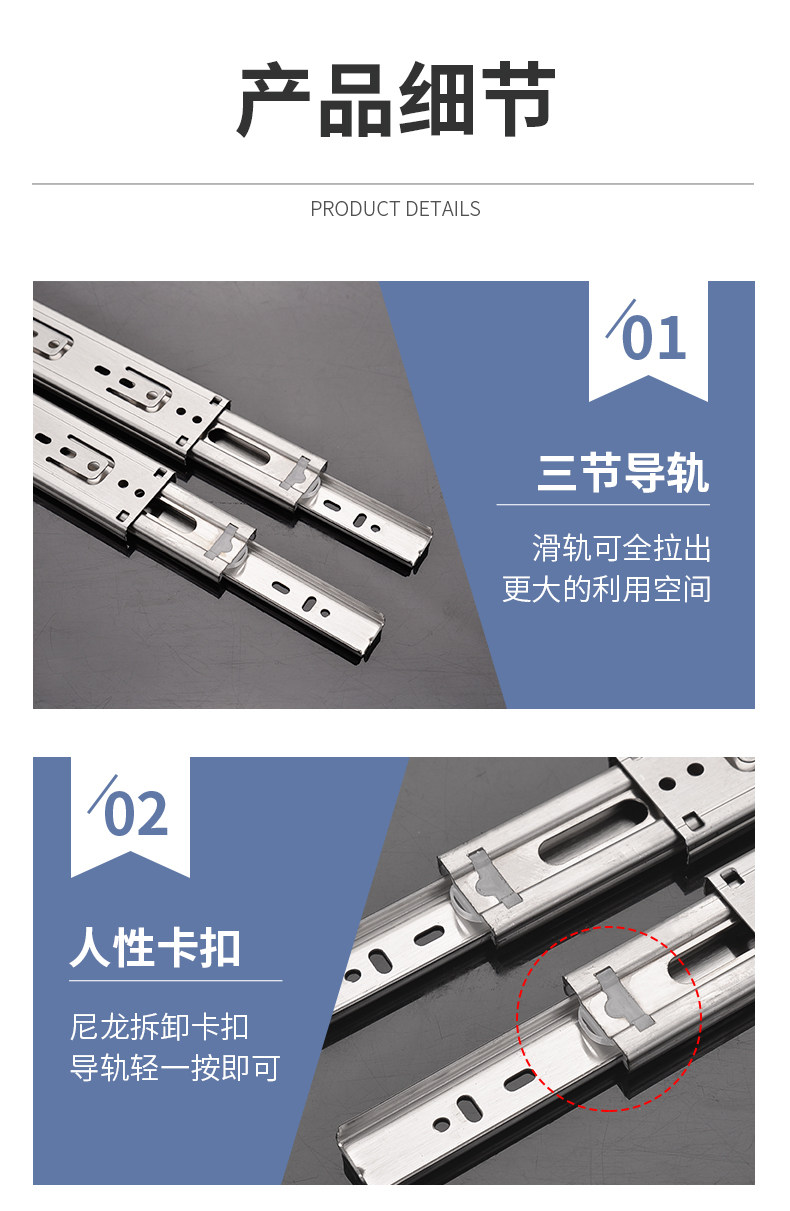 产品细节

PRODUCT DETAILS

01

三节导轨

滑轨可全拉出
更大的利用空间

02

人性卡扣

尼龙拆卸卡扣
导轨轻一按即可