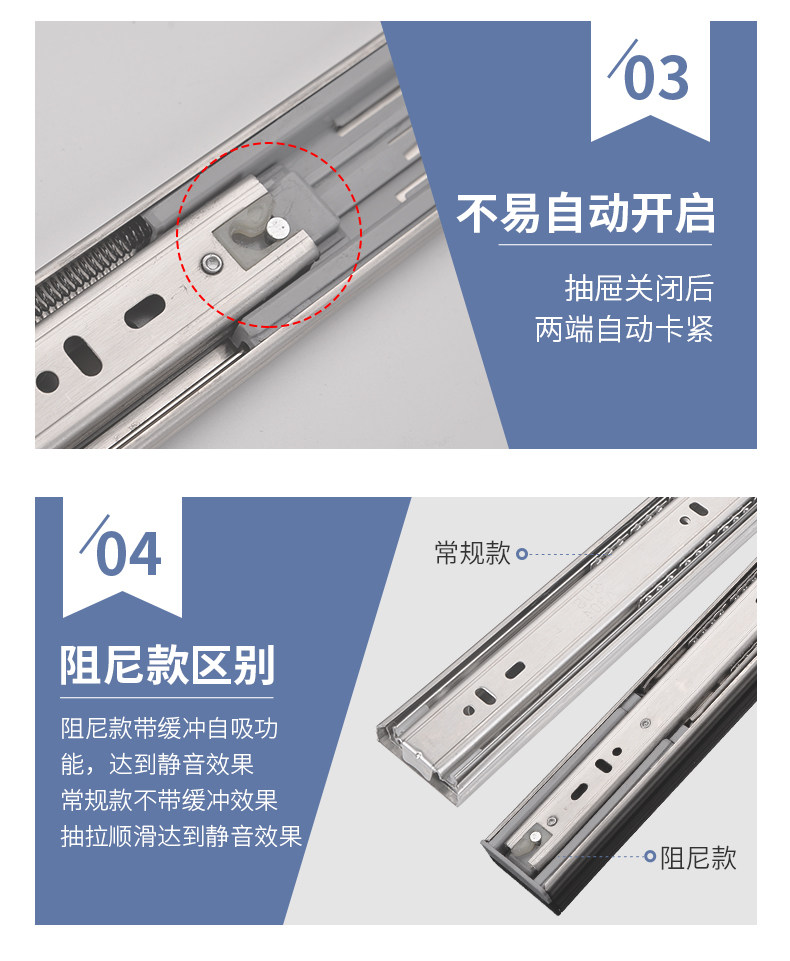 03

不易自动开启

抽屉关闭后
两端自动卡紧

04

阻尼款区别

阻尼款带缓冲自吸功能，达到静音效果
常规款不带缓冲效果
抽拉顺滑达到静音效果

常规款

阻尼款