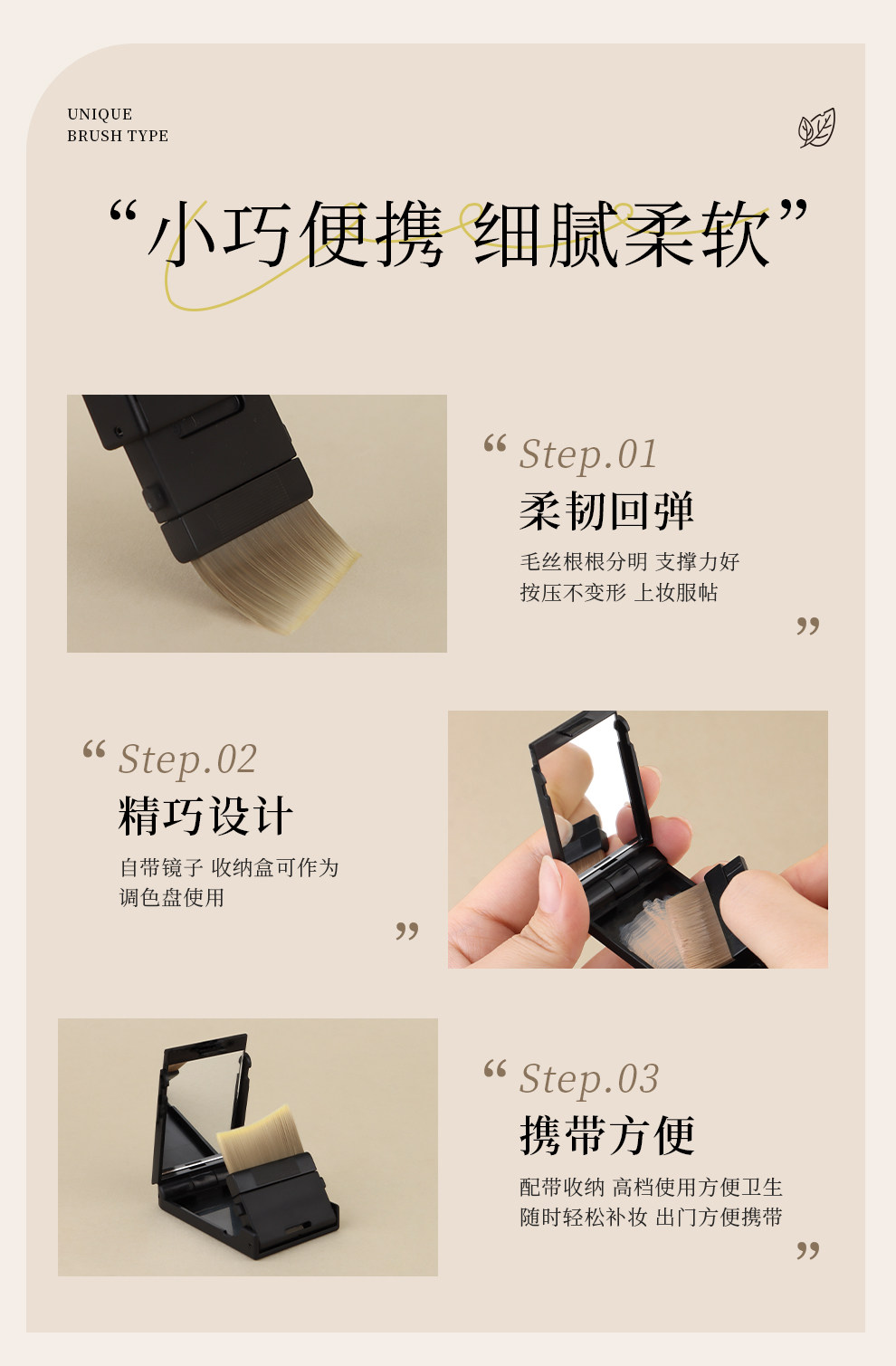 UNIQUE
BRUSH TYPE

“小巧便携 细腻柔软”

“ Step.01
柔韧回弹
毛丝根根分明 支撑力好
按压不变形 上妆服帖
”

“ Step.02
精巧设计
自带镜子 收纳盒可作为
调色盘使用
”

“ Step.03
携带方便
配带收纳 高档使用方便卫生
随时轻松补妆 出门方便携带
”