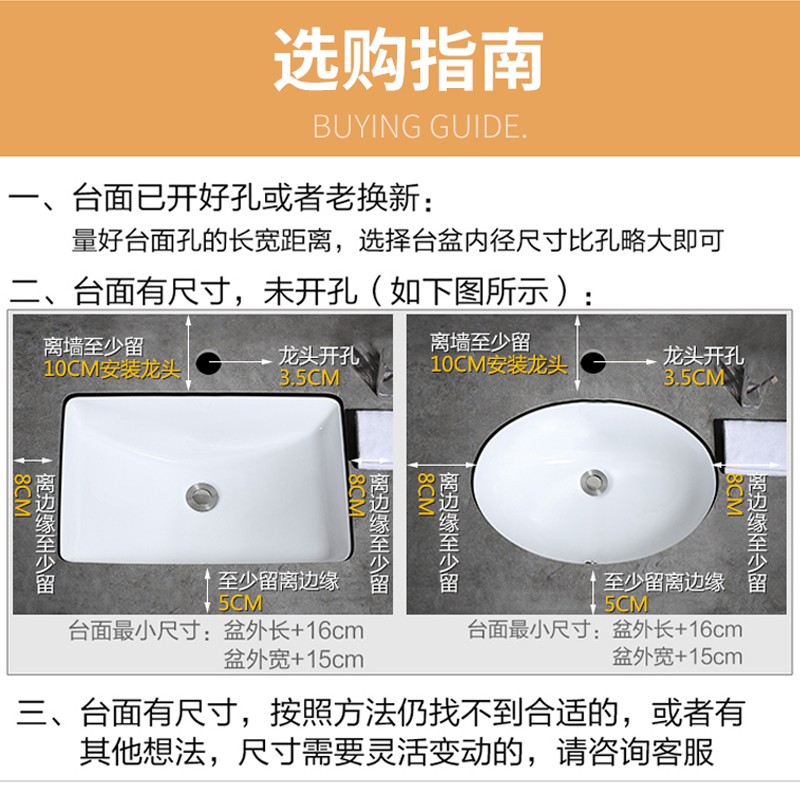 选购指南
BUYING GUIDE.

一、台面已开好孔或者老换新：
量好台面孔的长宽距离，选择台盆内径尺寸比孔略大即可

二、台面有尺寸，未开孔（如下图所示）：

离墙至少留
10CM安装龙头
龙头开孔
3.5CM
8CM
离边缘至少留
8CM
离边缘至少留
至少留离边缘
5CM
台面最小尺寸：盆外长+16cm
盆外宽+15cm

离墙至少留
10CM安装龙头
龙头开孔
3.5CM
8CM
离边缘至少留
8CM
离边缘至少留
至少留离边缘
5CM
台面最小尺寸：盆外长+16cm
盆外宽+15cm

三、台面有尺寸，按照方法仍找不到合适的，或者有其他想法，尺寸需要灵活变动的，请咨询客服