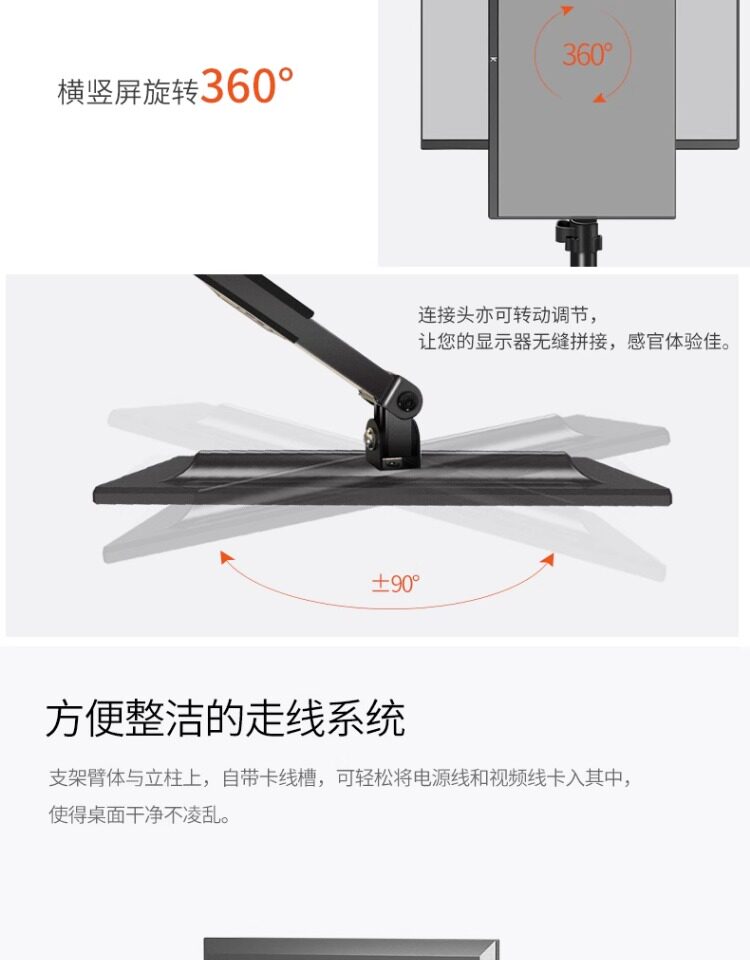 横竖屏旋转360°

360°

连接头亦可转动调节，
让您的显示器无缝拼接，感官体验佳。

±90°

方便整洁的走线系统

支架臂体与立柱上，自带卡线槽，可轻松将电源线和视频线卡入其中，
使得桌面干净不凌乱。