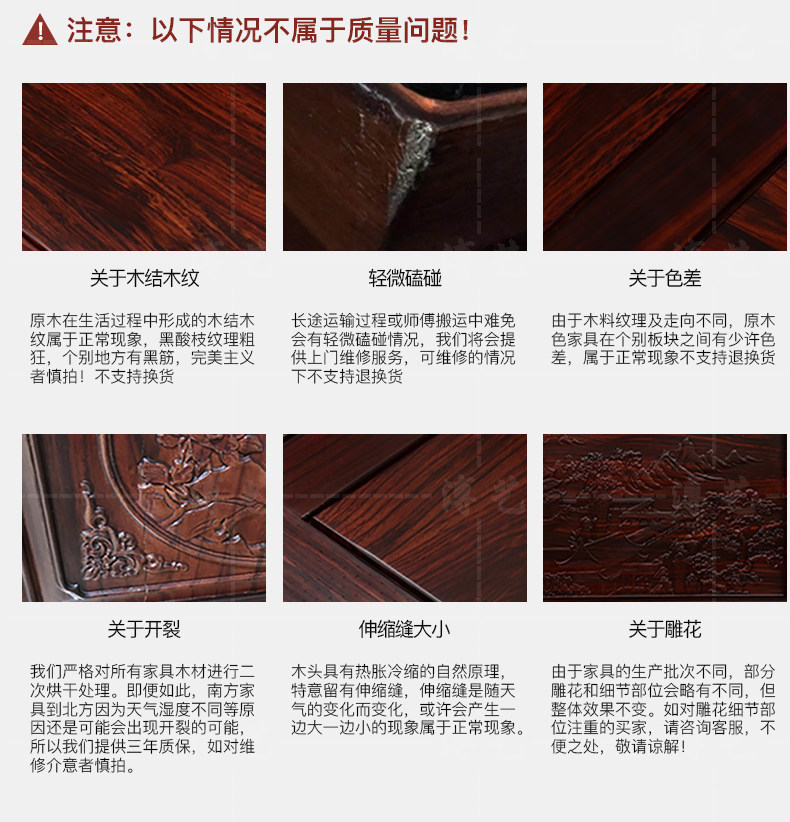 注意：以下情况不属于质量问题！

关于木结木纹

原木在生活过程中形成的木结木纹属于正常现象，黑酸枝纹理粗狂，个别地方有黑筋，完美主义者慎拍！不支持换货

轻微磕碰

长途运输过程或师傅搬运中难免会有轻微磕碰情况，我们将会提供上门维修服务，可维修的情况下不支持退换货

关于色差

由于木料纹理及走向不同，原木色家具在个别板块之间有少许色差，属于正常现象不支持退换货

关于开裂

我们严格对所有家具木材进行二次烘干处理。即便如此，南方家具到北方因为天气湿度不同等原因还是可能会出现开裂的可能，所以我们提供三年质保，如对维修介意者慎拍。

伸缩缝大小

木头具有热胀冷缩的自然原理，特意留有伸缩缝，伸缩缝是随天气的变化而变化，或许会产生一边大一边小的现象属于正常现象。

关于雕花

由于家具的生产批次不同，部分雕花和细节部位会略有不同，但整体效果不变。如对雕花细节部位注重的买家，请咨询客服，不便之处，敬请谅解！