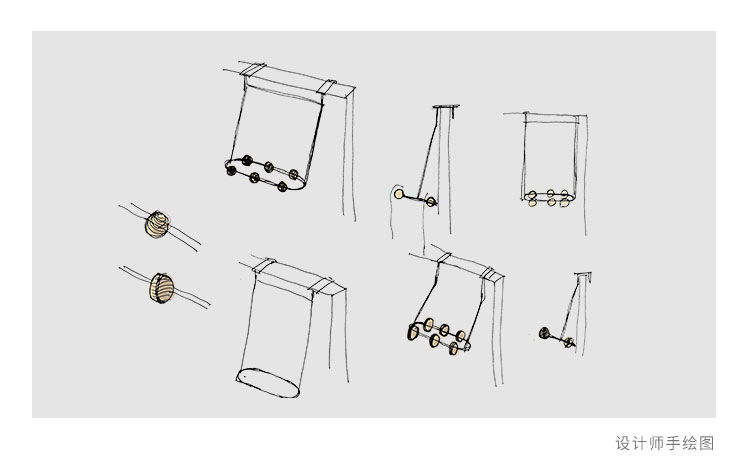 设计师手绘图