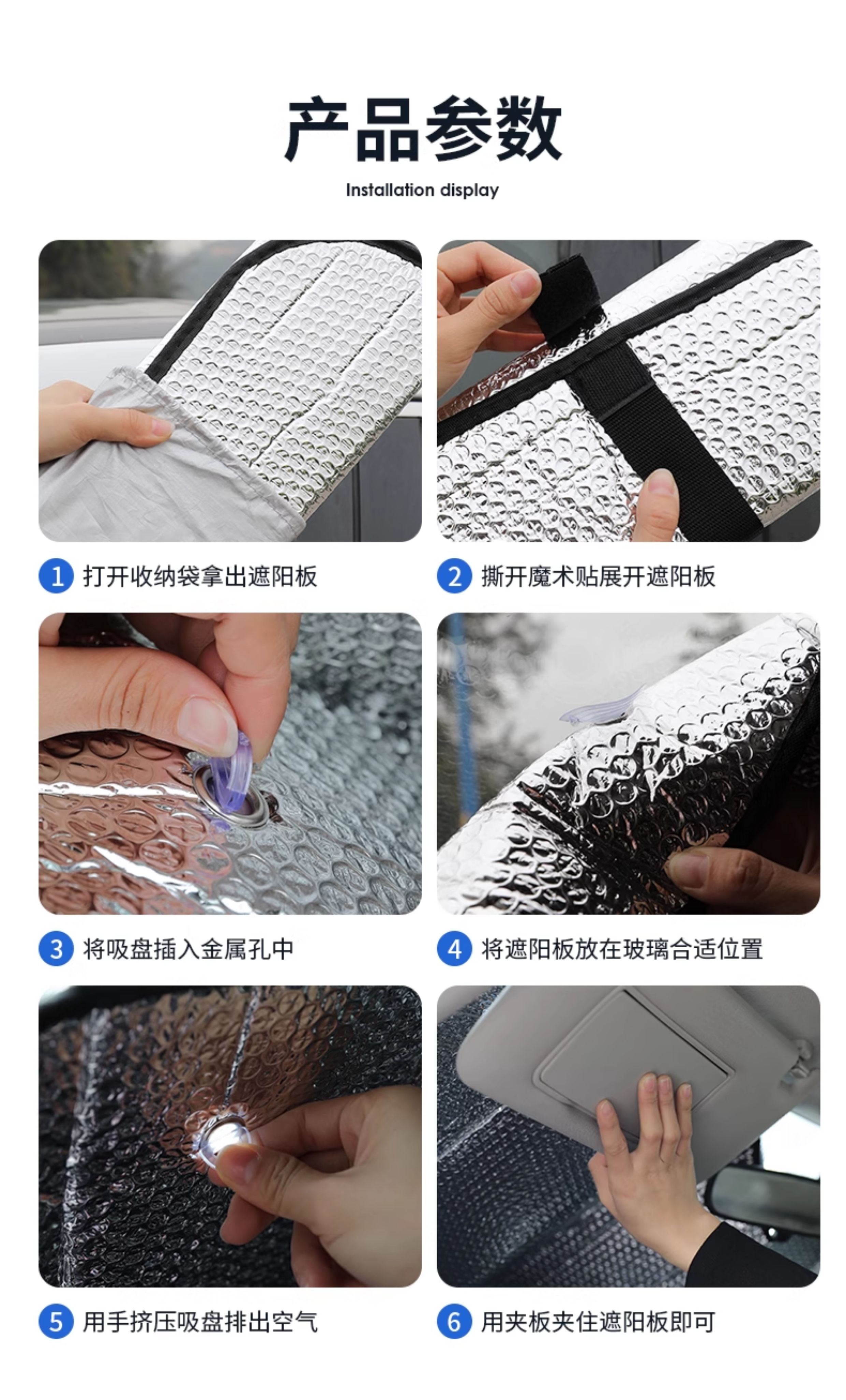 产品参数

Installation display

1 打开收纳袋拿出遮阳板

2 撕开魔术贴展开遮阳板

3 将吸盘插入金属孔中

4 将遮阳板放在玻璃合适位置

5 用手挤压吸盘排出空气

6 用夹板夹住遮阳板即可