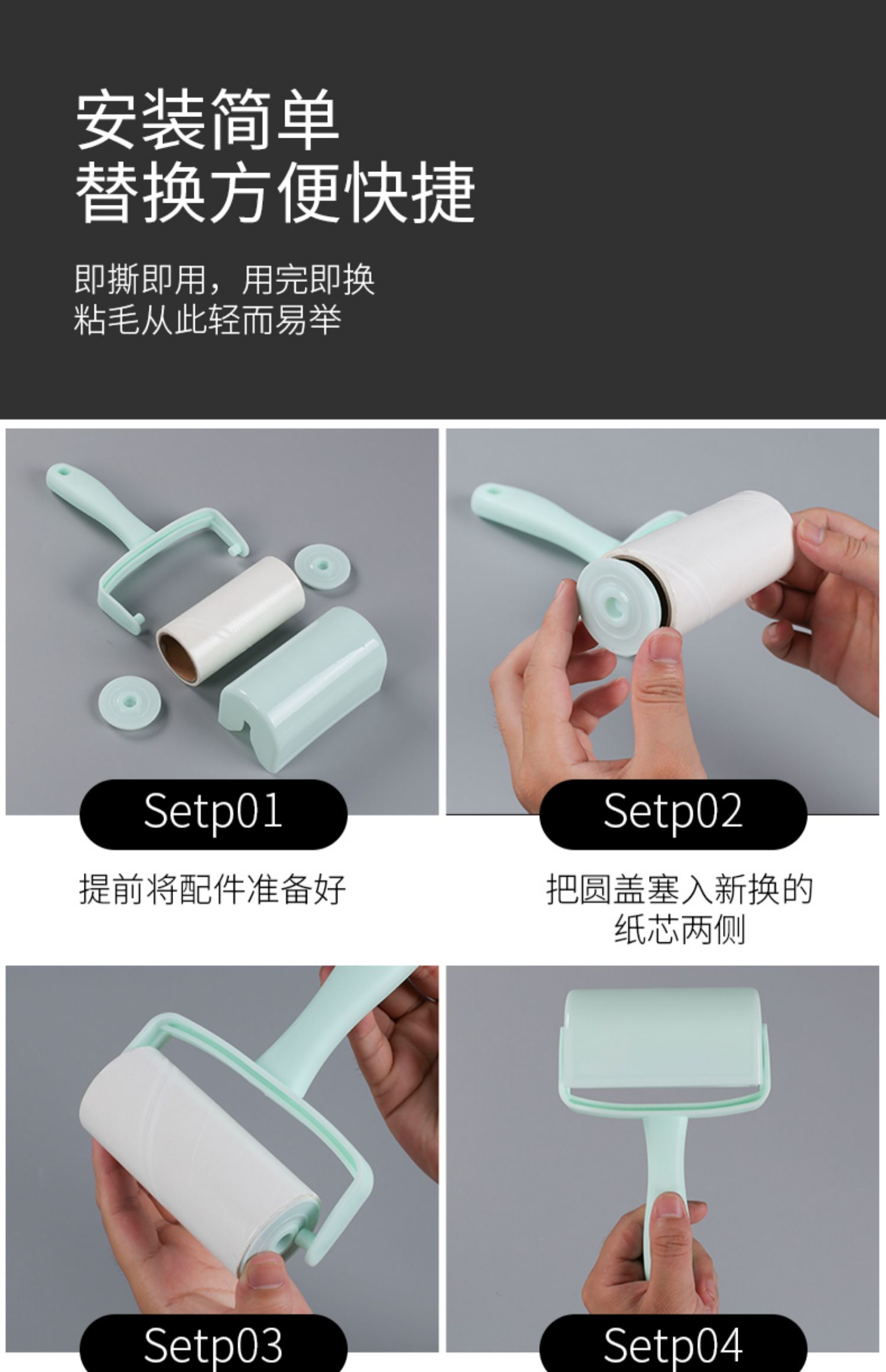 安装简单
替换方便快捷

即撕即用，用完即换
粘毛从此轻而易举

Setp01

提前将配件准备好

Setp02

把圆盖塞入新换的纸芯两侧

Setp03

Setp04