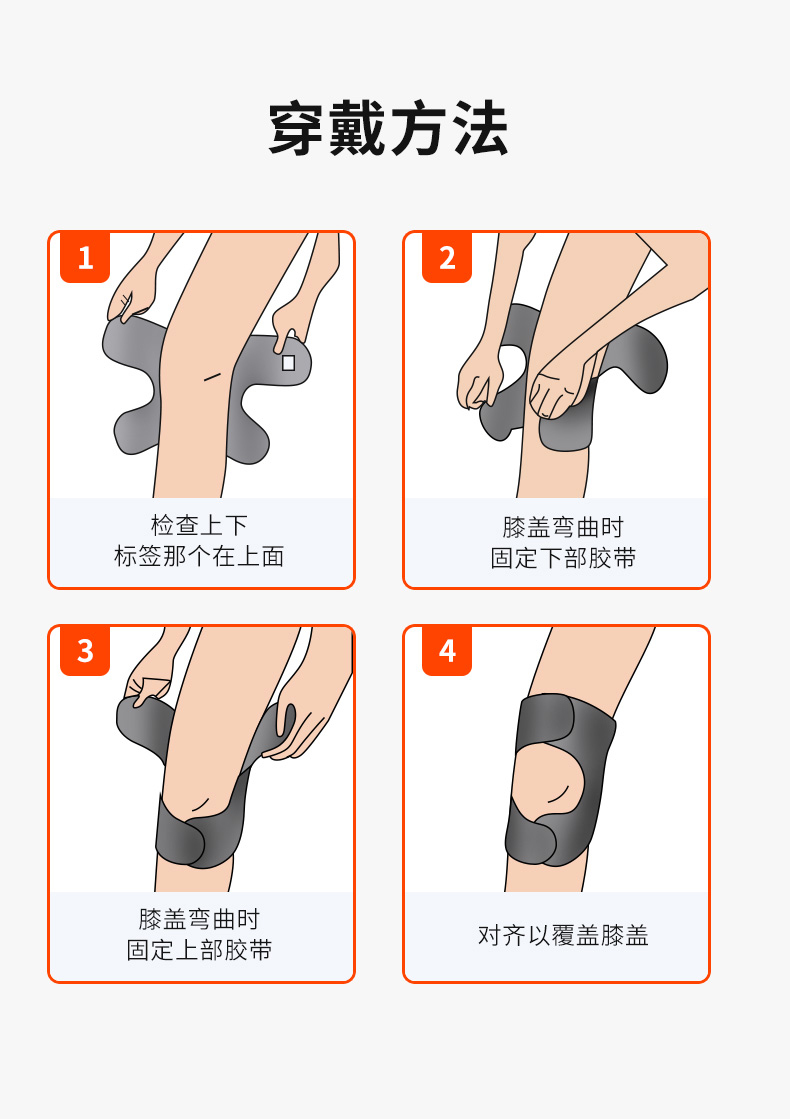 穿戴方法

1

检查上下
标签那个在上面

2

膝盖弯曲时
固定下部胶带

3

膝盖弯曲时
固定上部胶带

4

对齐以覆盖膝盖