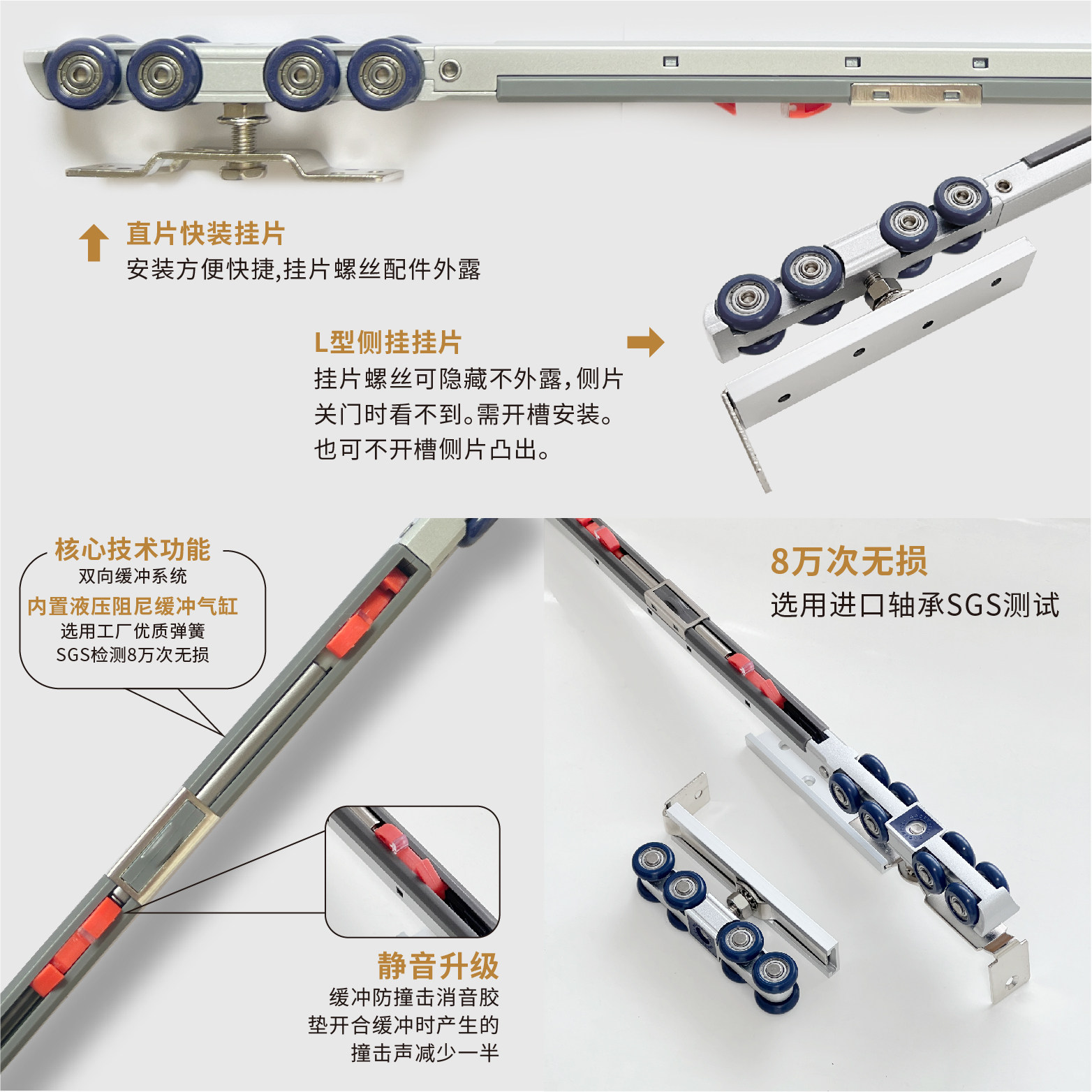 直片快装挂片
安装方便快捷,挂片螺丝配件外露

L型侧挂挂片
挂片螺丝可隐藏不外露,侧片关门时看不到。需开槽安装。也可不开槽侧片凸出。

核心技术功能
双向缓冲系统
内置液压阻尼缓冲气缸
选用工厂优质弹簧
SGS检测8万次无损

8万次无损
选用进口轴承SGS测试

静音升级
缓冲防撞击消音胶垫开合缓冲时产生的撞击声减少一半